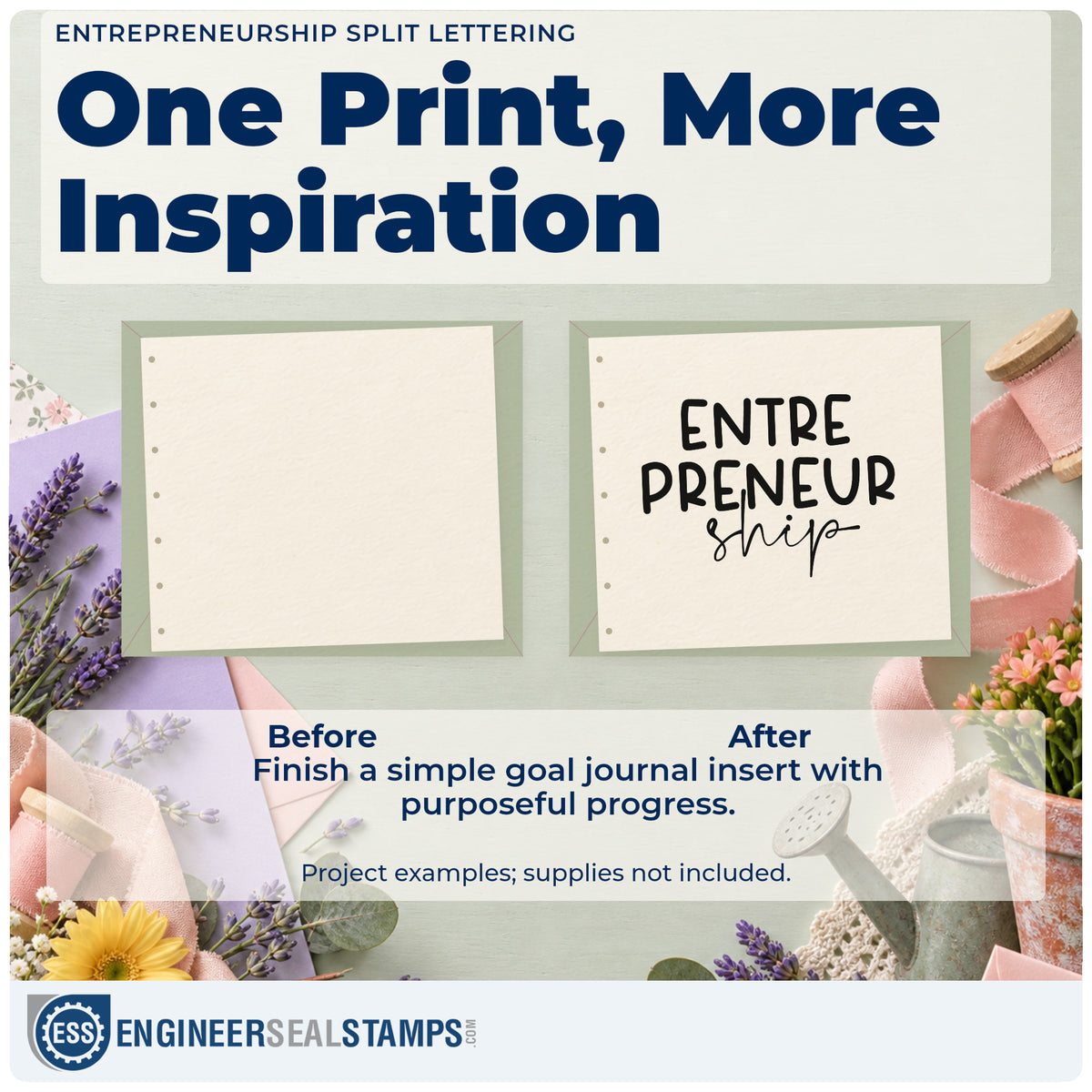 ENTREPRENEURSHIP SPLIT LETTERING

One Print, More Inspiration

ENTRE
PRENEUR
ship

Before

After

Finish a simple goal journal insert with purposeful progress.

Project examples; supplies not included.

ESS ENGINEERSEALSTAMPS.COM