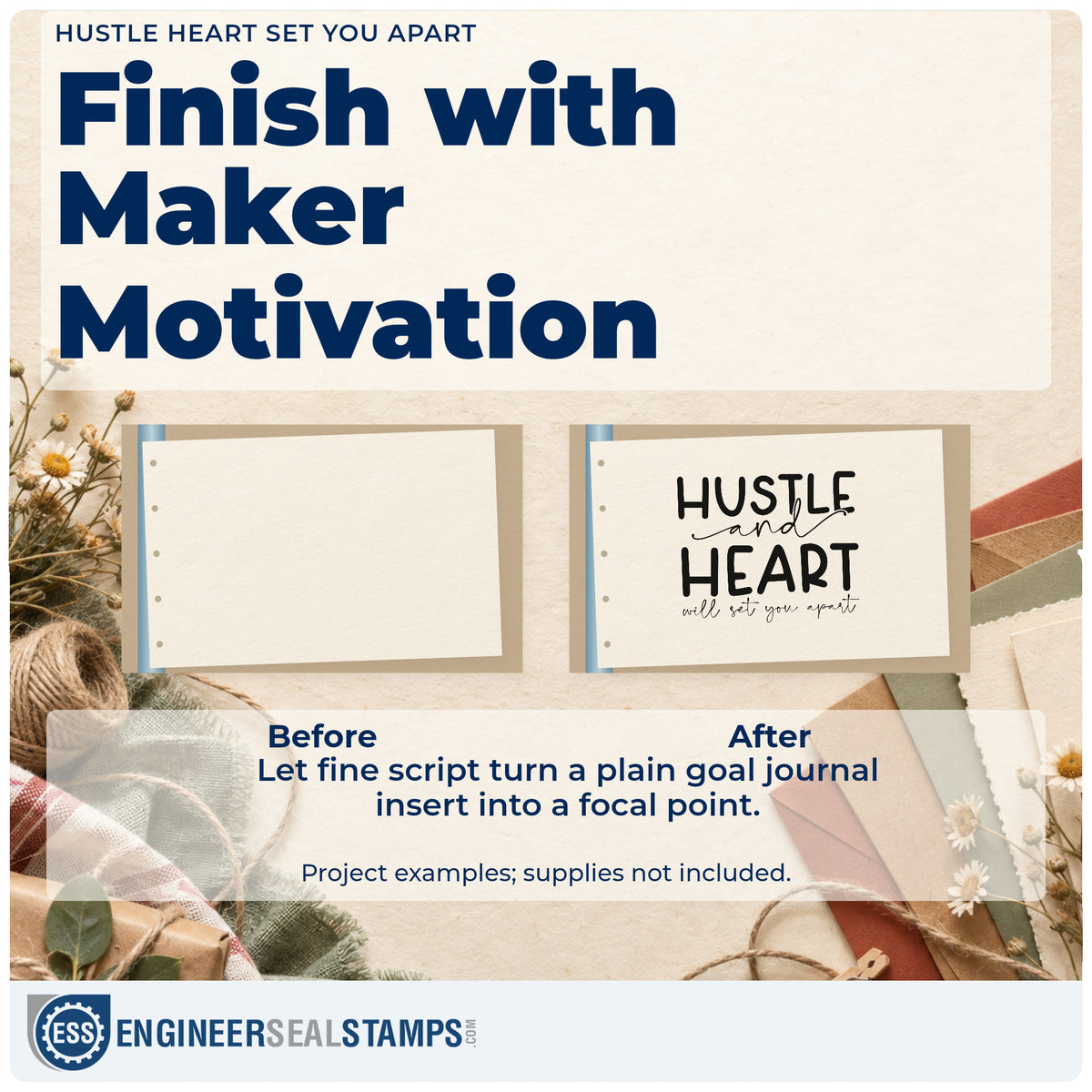 HUSTLE HEART SET YOU APART

Finish with Maker Motivation

HUSTLE
and
HEART
will set you apart

Before

After

Let fine script turn a plain goal journal insert into a focal point.

Project examples; supplies not included.

ESS

ENGINEERSEALSTAMPS.COM