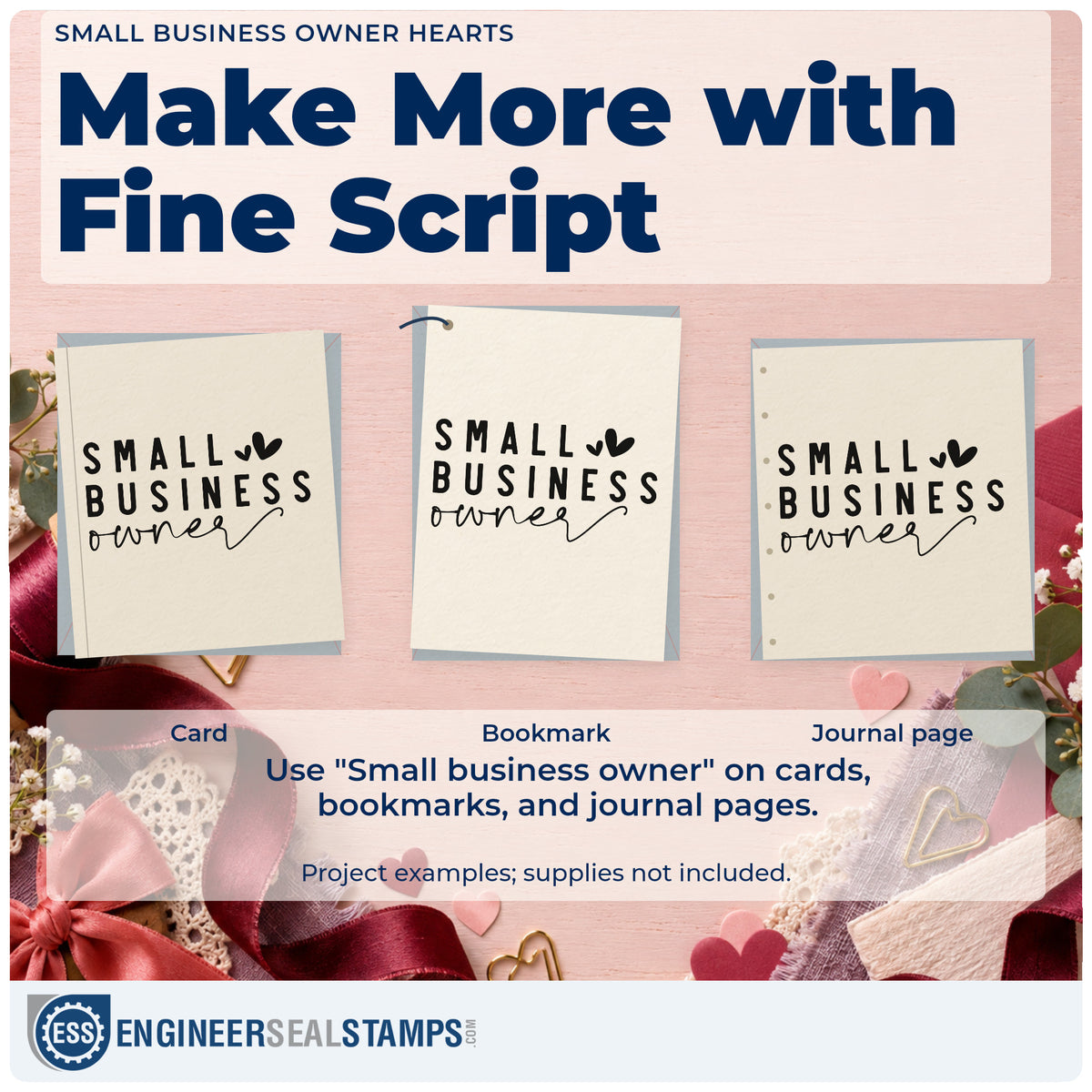 SMALL BUSINESS OWNER HEARTS

Make More with Fine Script

SMALL BUSINESS owner

SMALL BUSINESS owner

SMALL BUSINESS owner

Card

Bookmark

Journal page

Use "Small business owner" on cards, bookmarks, and journal pages.

Project examples; supplies not included.

ESS ENGINEERSEALSTAMPS.COM