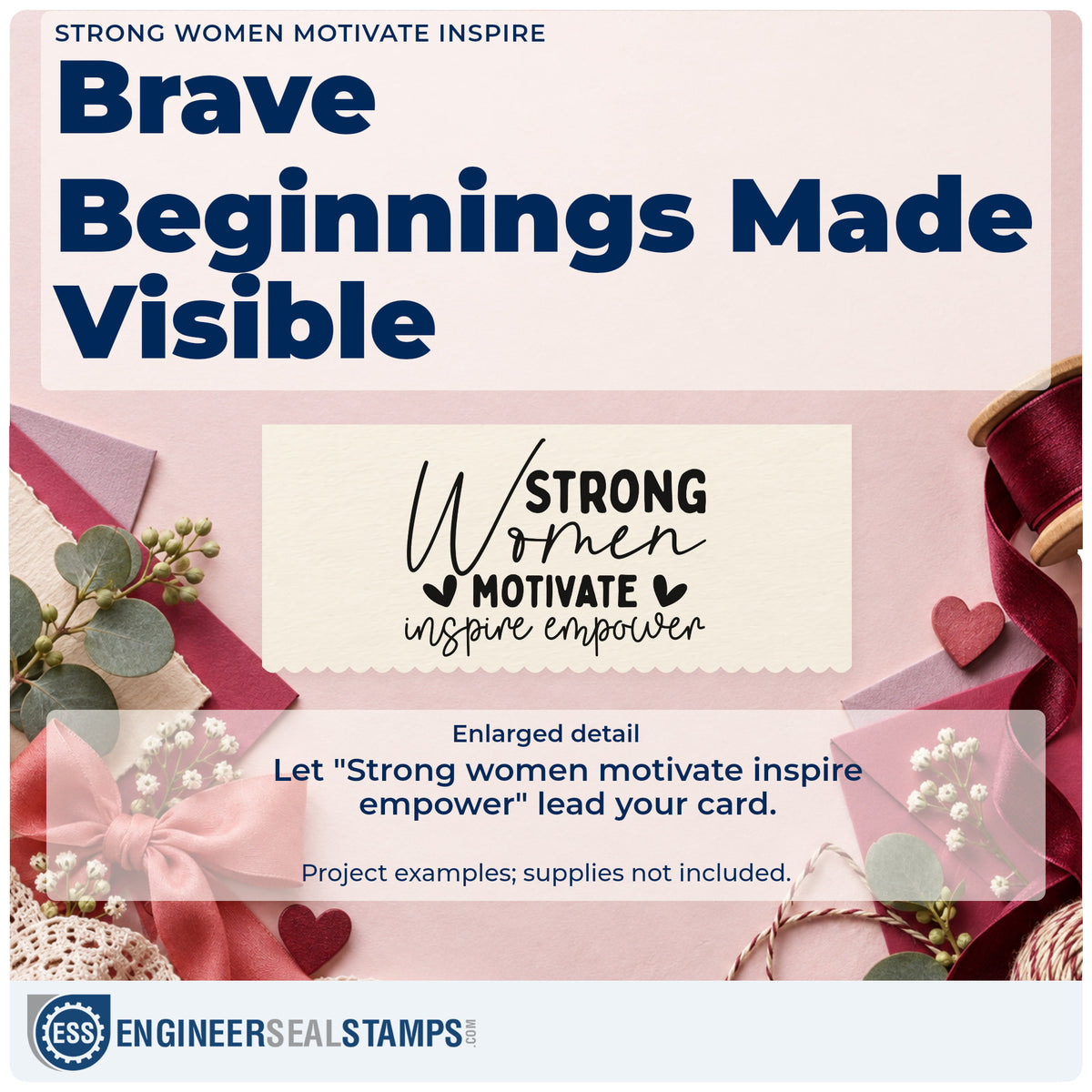 STRONG WOMEN MOTIVATE INSPIRE

Brave Beginnings Made Visible

STRONG
Women
MOTIVATE
inspire empower

Enlarged detail

Let "Strong women motivate inspire empower" lead your card.

Project examples; supplies not included.

ESS

ENGINEERSEALSTAMPS.COM