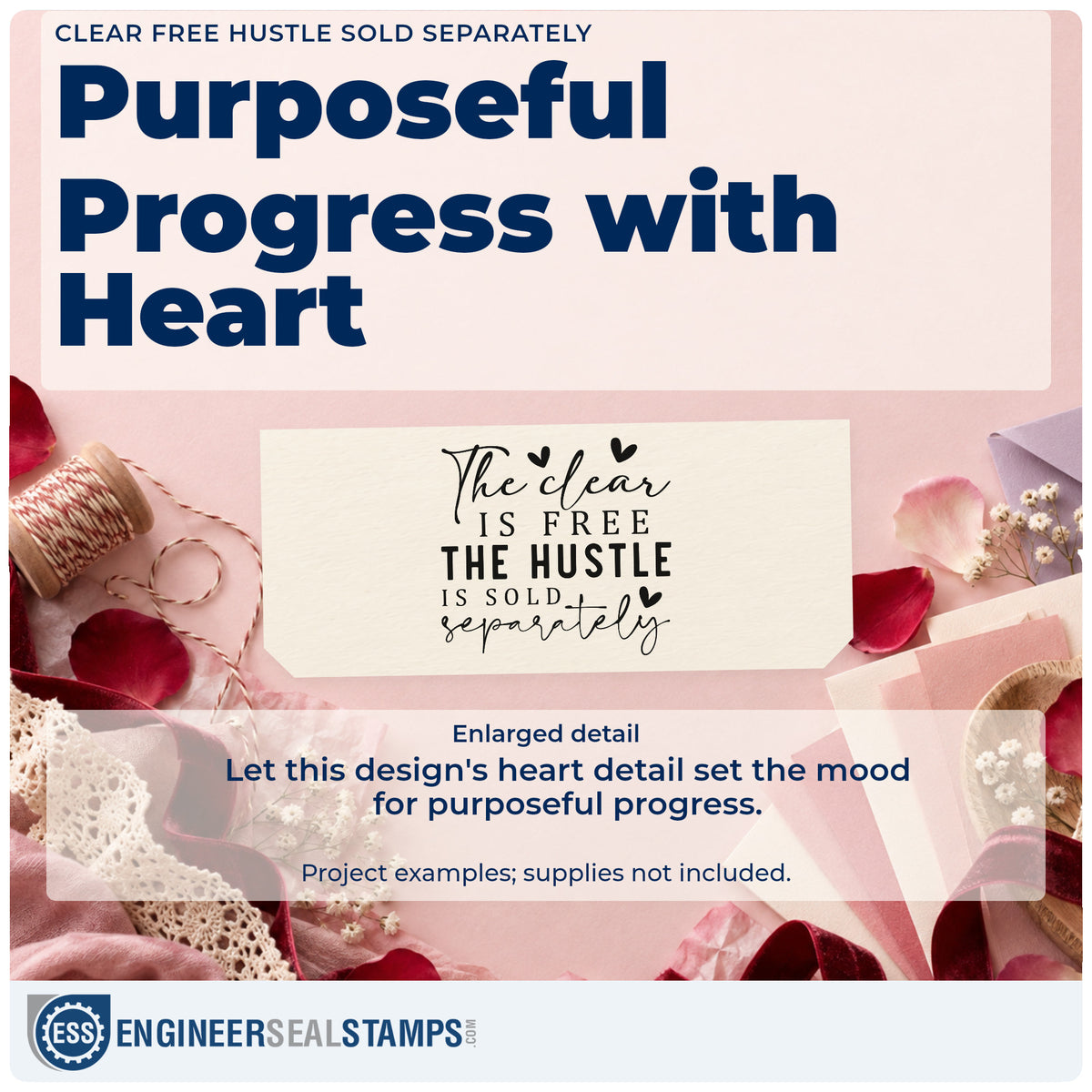 CLEAR FREE HUSTLE SOLD SEPARATELY

Purposeful Progress with Heart

The clear
IS FREE
THE HUSTLE
IS SOLD
separately

Enlarged detail

Let this design's heart detail set the mood for purposeful progress.

Project examples; supplies not included.

ESS ENGINEERSEALSTAMPS.COM