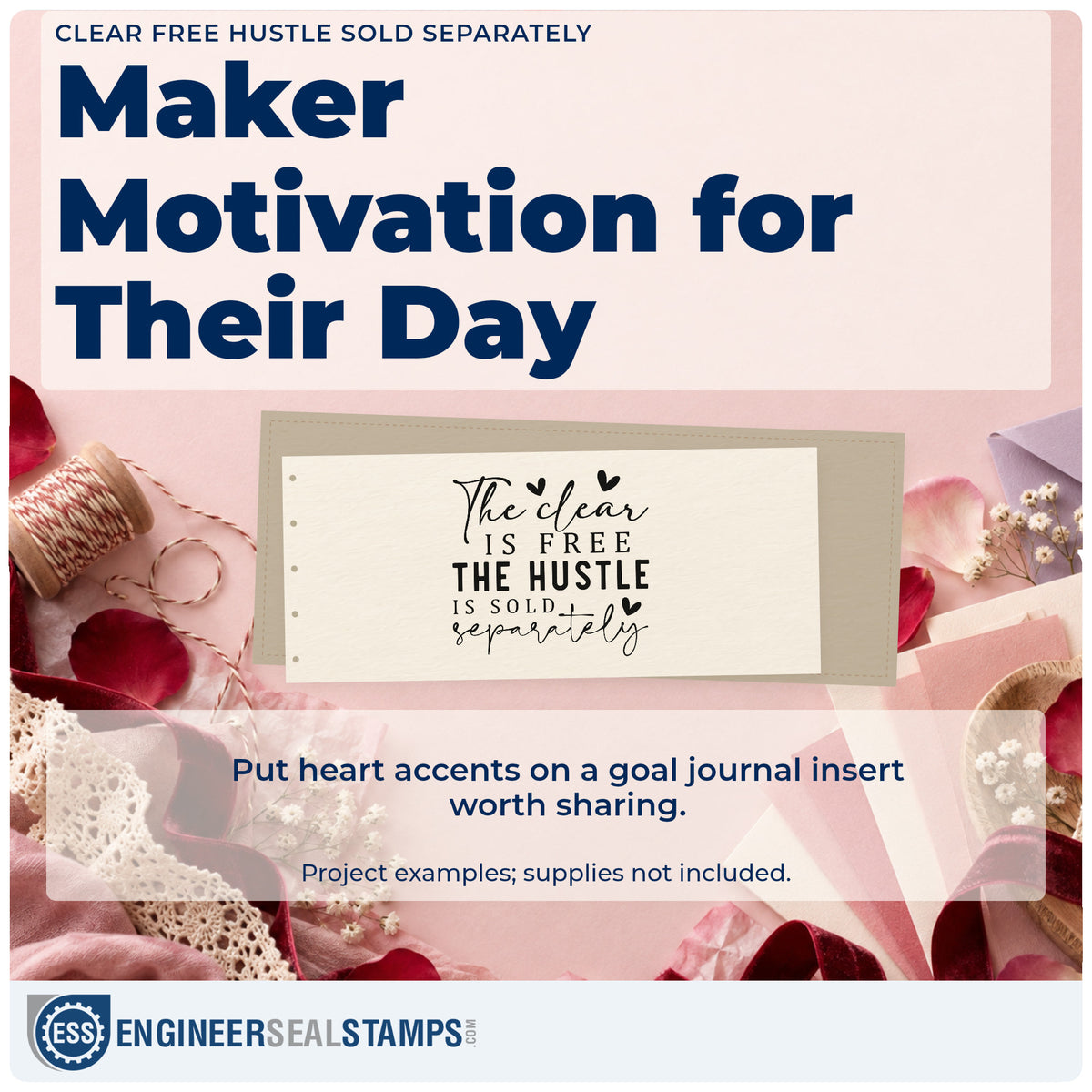 CLEAR FREE HUSTLE SOLD SEPARATELY

Maker Motivation for Their Day

The clear
IS FREE
THE HUSTLE
IS SOLD
separately

Put heart accents on a goal journal insert worth sharing.

Project examples; supplies not included.

ESS ENGINEERSEALSTAMPS.COM