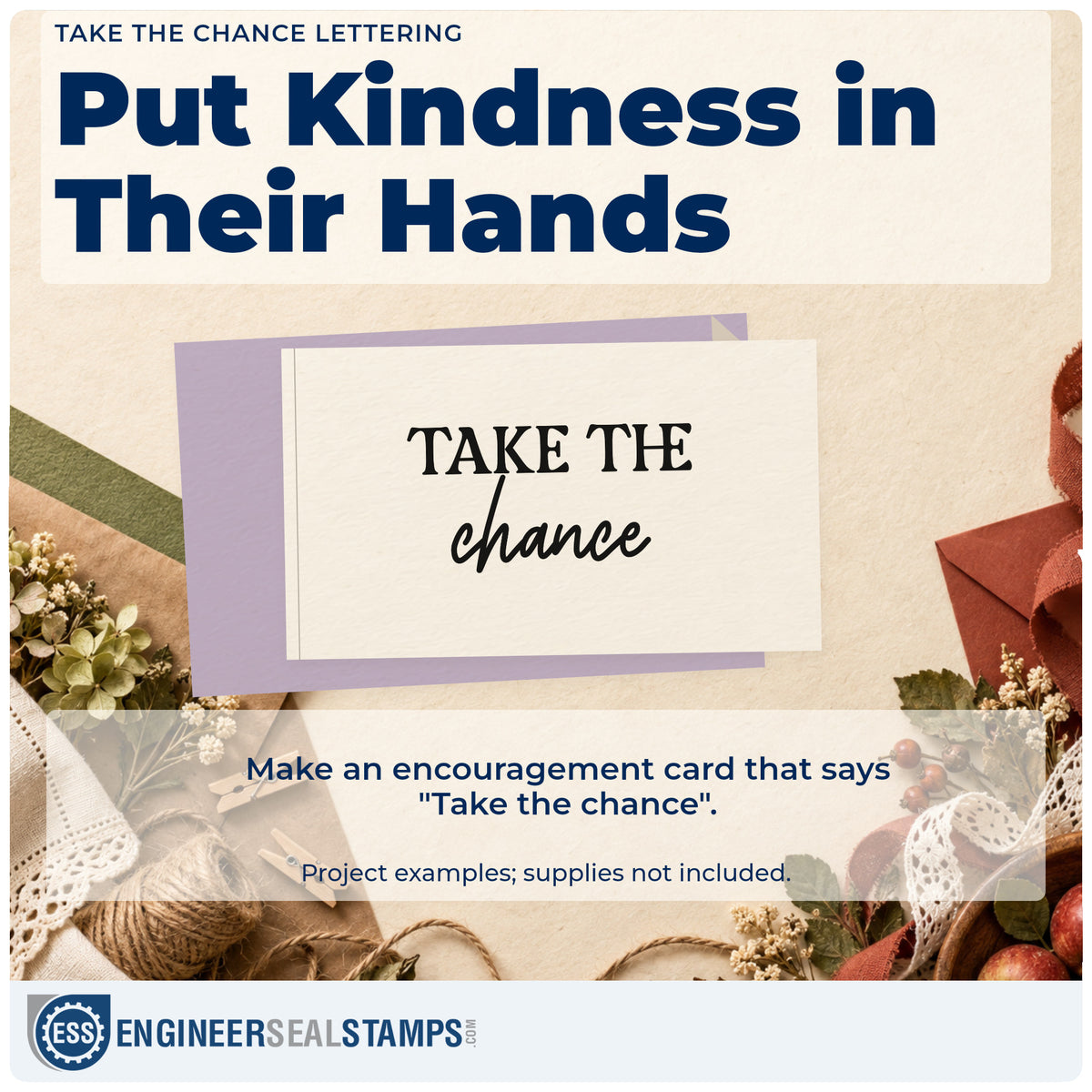 TAKE THE CHANCE LETTERING

Put Kindness in Their Hands

TAKE THE chance

Make an encouragement card that says "Take the chance".

Project examples; supplies not included.

ESS ENGINEERSEALSTAMPS.COM