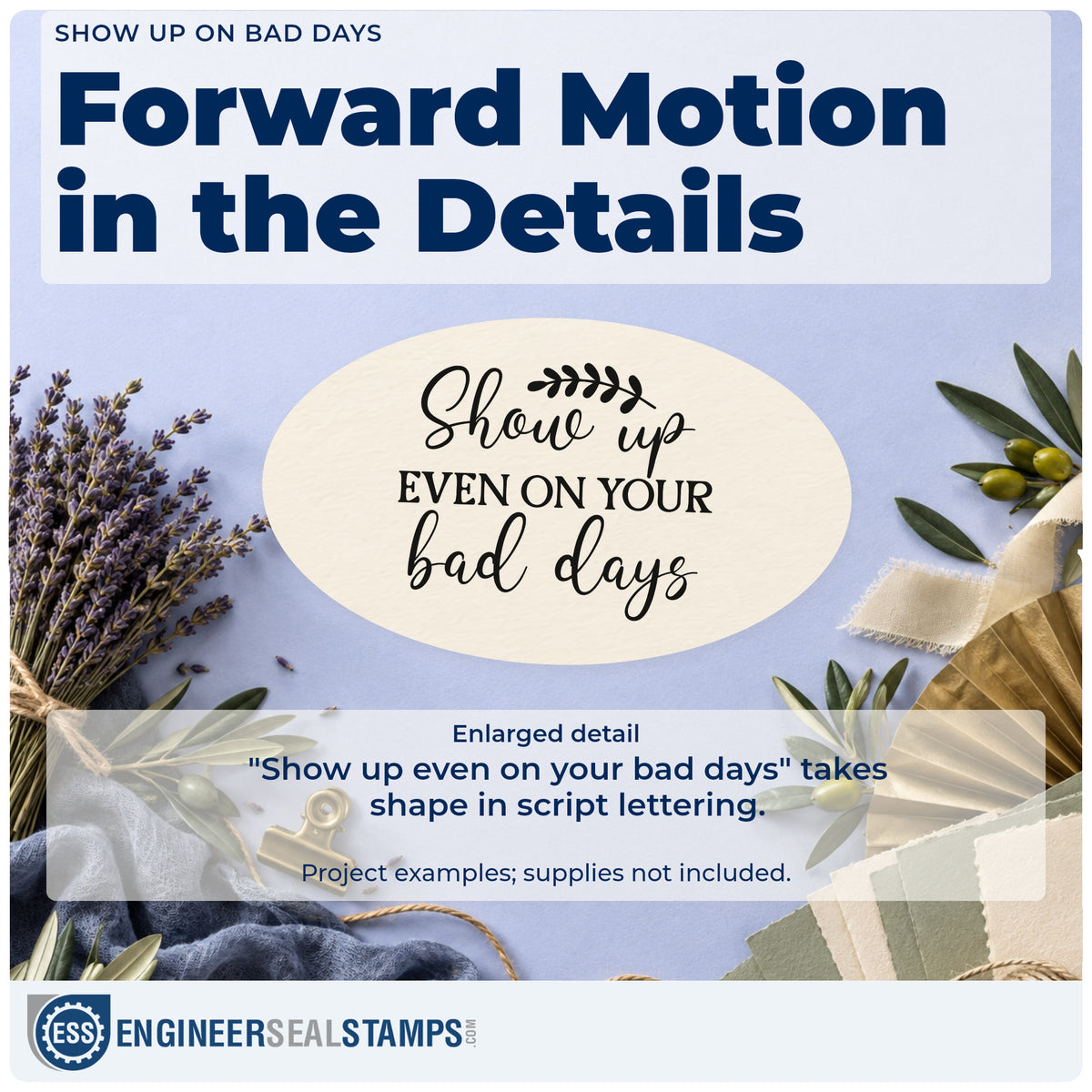 SHOW UP ON BAD DAYS

Forward Motion in the Details

Show up
EVEN ON YOUR
bad days

Enlarged detail
"Show up even on your bad days" takes shape in script lettering.

Project examples; supplies not included.

ESS ENGINEERSEALSTAMPS.COM