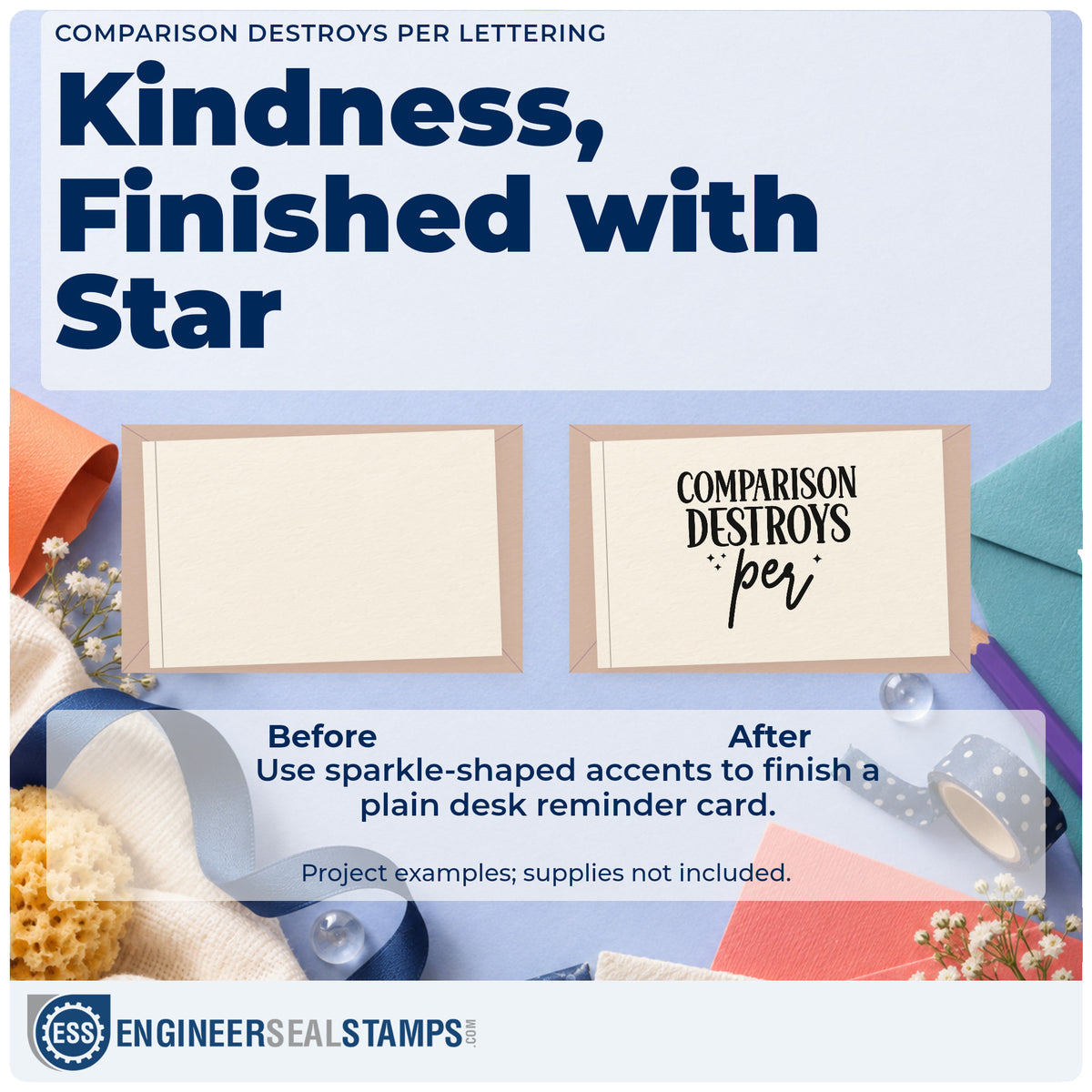 COMPARISON DESTROYS PER LETTERING

Kindness, Finished with Star

COMPARISON DESTROYS per

Before

After

Use sparkle-shaped accents to finish a plain desk reminder card.

Project examples; supplies not included.

ESS ENGINEERSEALSTAMPS.COM