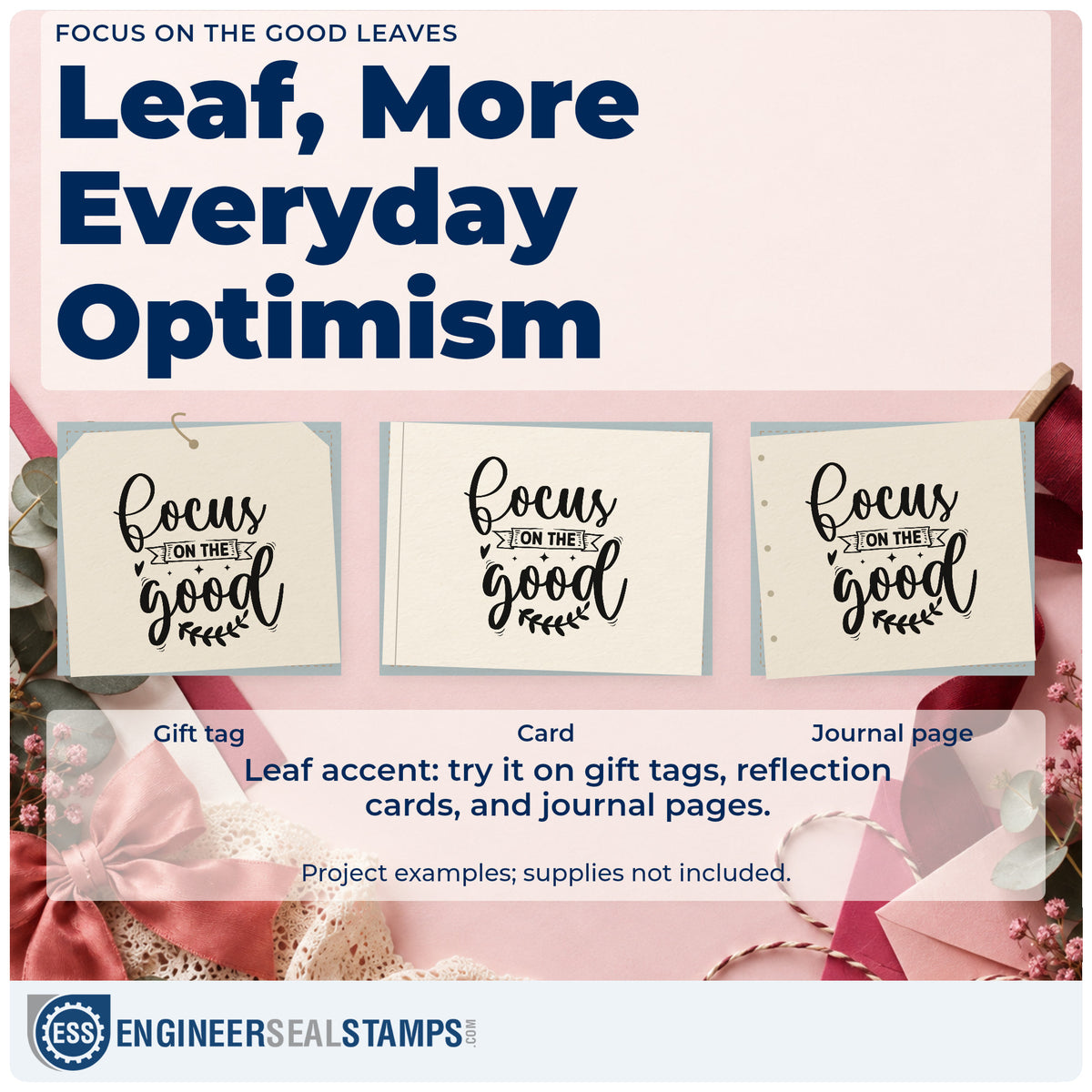 FOCUS ON THE GOOD LEAVES

Leaf, More Everyday Optimism

focus ON THE good

focus ON THE good

focus ON THE good

Gift tag

Card

Journal page

Leaf accent: try it on gift tags, reflection cards, and journal pages.

Project examples; supplies not included.

ESS ENGINEERSEALSTAMPS.COM