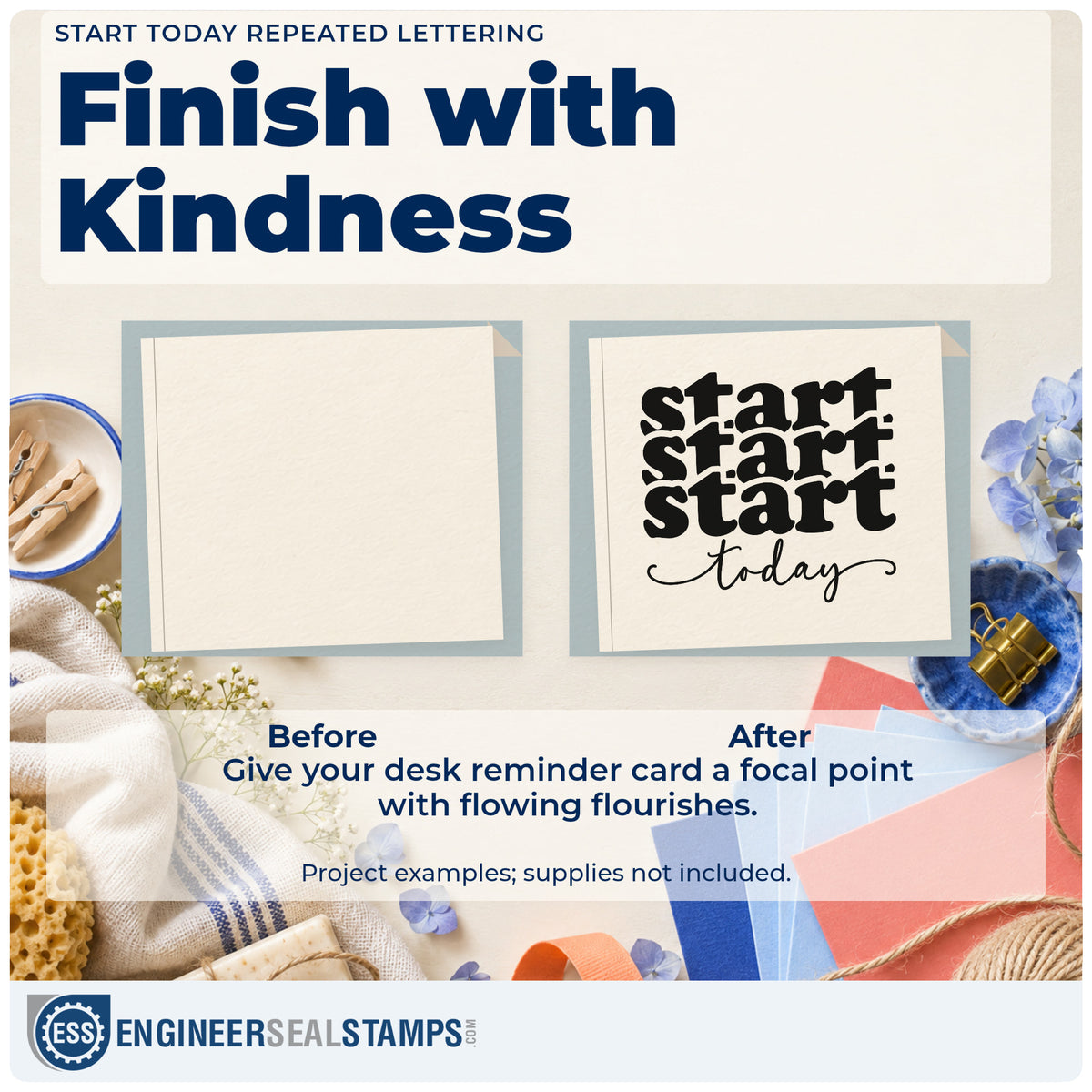 START TODAY REPEATED LETTERING

Finish with Kindness

start
start
start
today

Before

After

Give your desk reminder card a focal point with flowing flourishes.

Project examples; supplies not included.

ESS ENGINEERSEALSTAMPS.COM