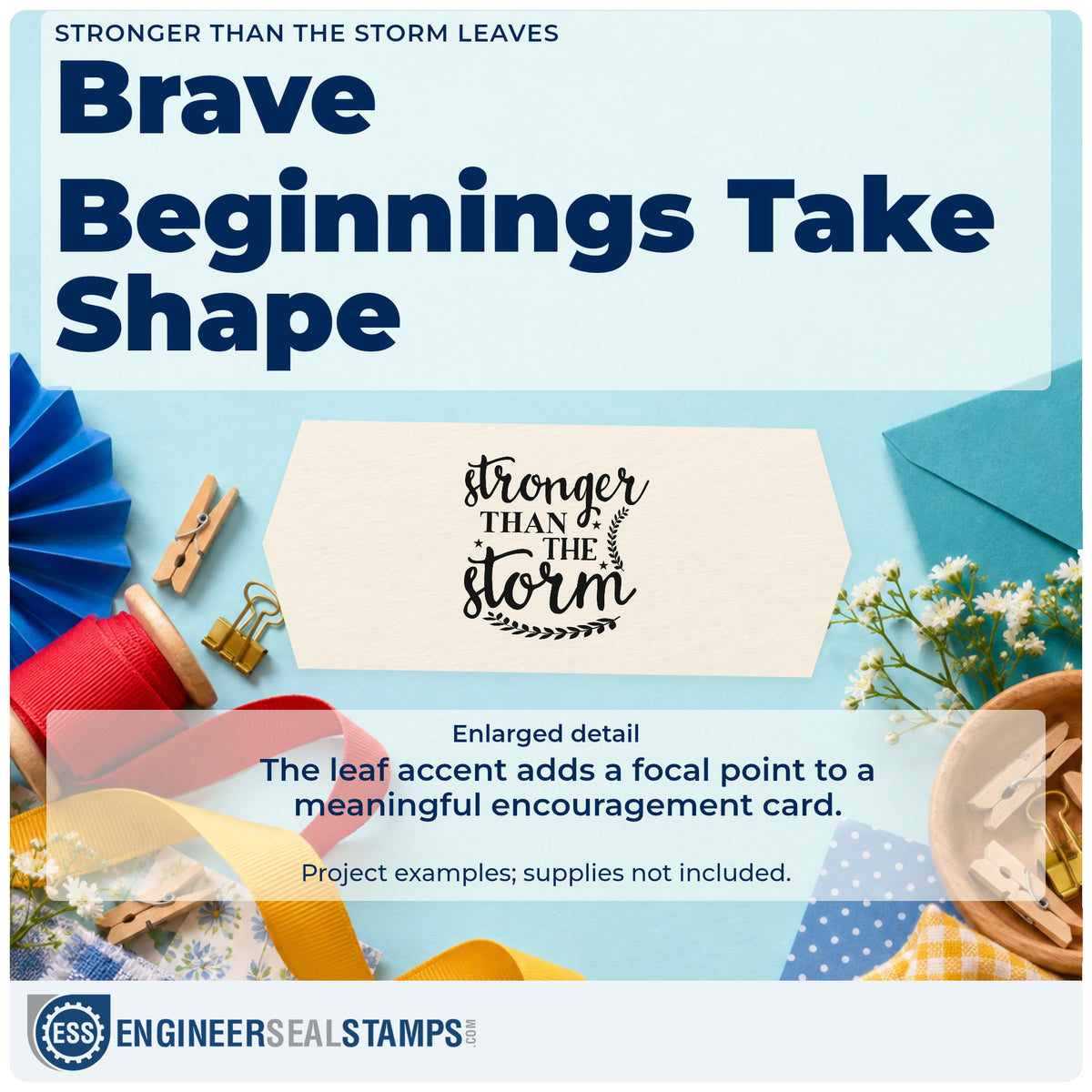 STRONGER THAN THE STORM LEAVES

Brave Beginnings Take Shape

stronger
THAN
THE
storm

Enlarged detail

The leaf accent adds a focal point to a meaningful encouragement card.

Project examples; supplies not included.

ESS ENGINEERSEALSTAMPS.COM