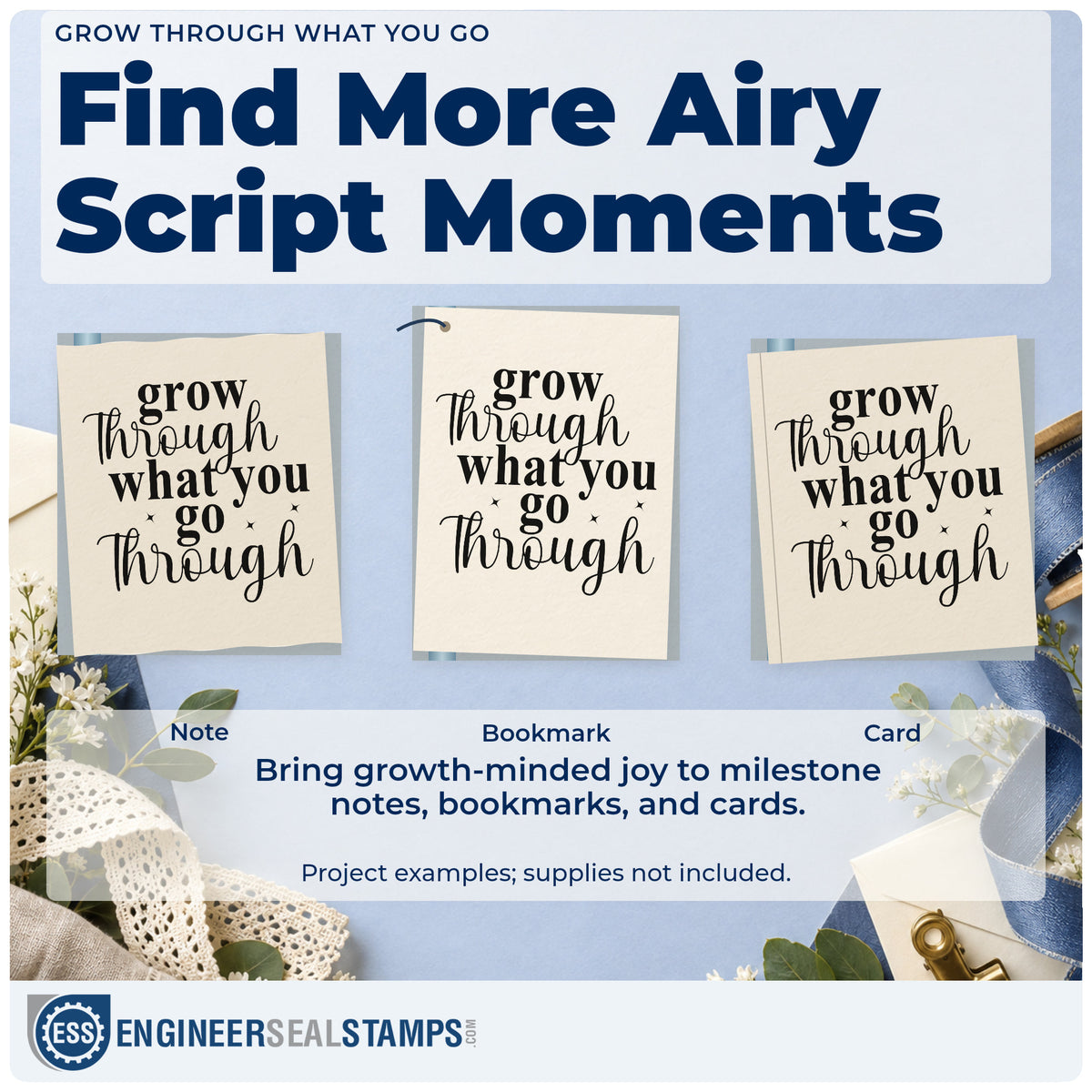 GROW THROUGH WHAT YOU GO

Find More Airy Script Moments

grow
Through
what you
go
Through

grow
Through
what you
go
Through

grow
Through
what you
go
Through

Note

Bookmark

Card

Bring growth-minded joy to milestone notes, bookmarks, and cards.

Project examples; supplies not included.

ESS ENGINEERSEALSTAMPS.COM