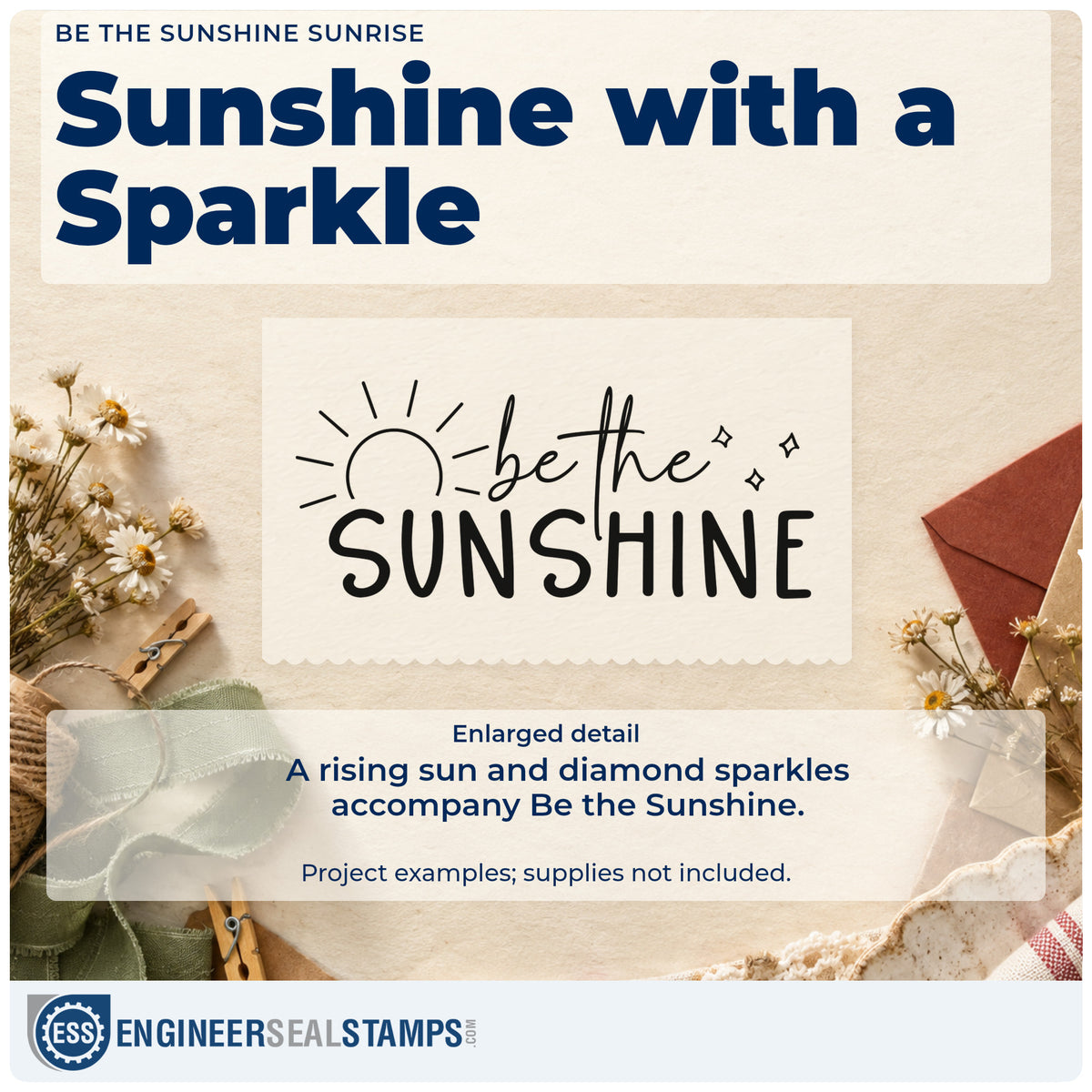 BE THE SUNSHINE SUNRISE

Sunshine with a Sparkle

be the
SUNSHINE

Enlarged detail

A rising sun and diamond sparkles accompany Be the Sunshine.

Project examples; supplies not included.

ESS

ENGINEERSEALSTAMPS.COM