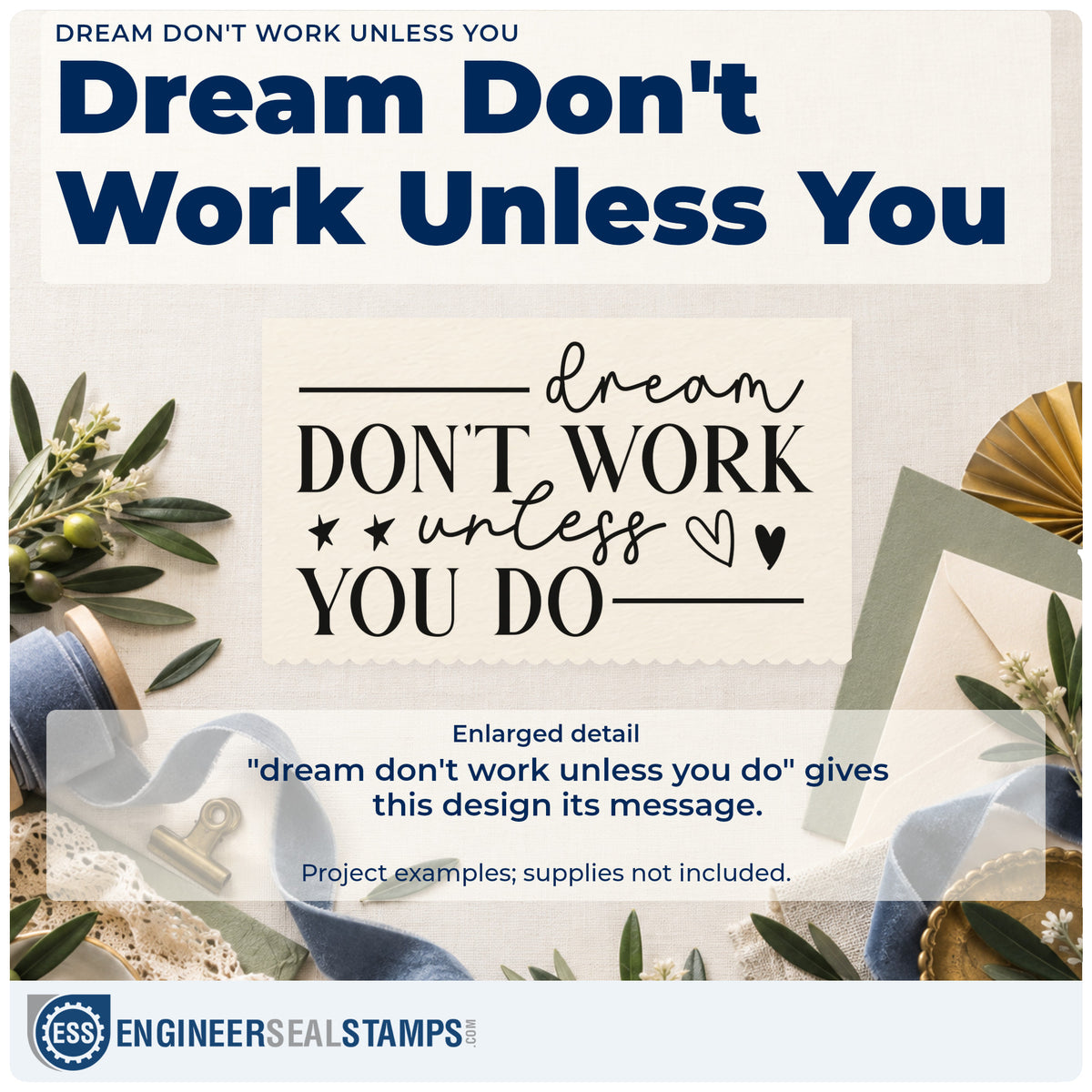 DREAM DON'T WORK UNLESS YOU

Dream Don't Work Unless You

dream
DON'T WORK
unless
YOU DO

Enlarged detail

"dream don't work unless you do" gives this design its message.

Project examples; supplies not included.

ESS ENGINEERSEALSTAMPS.COM