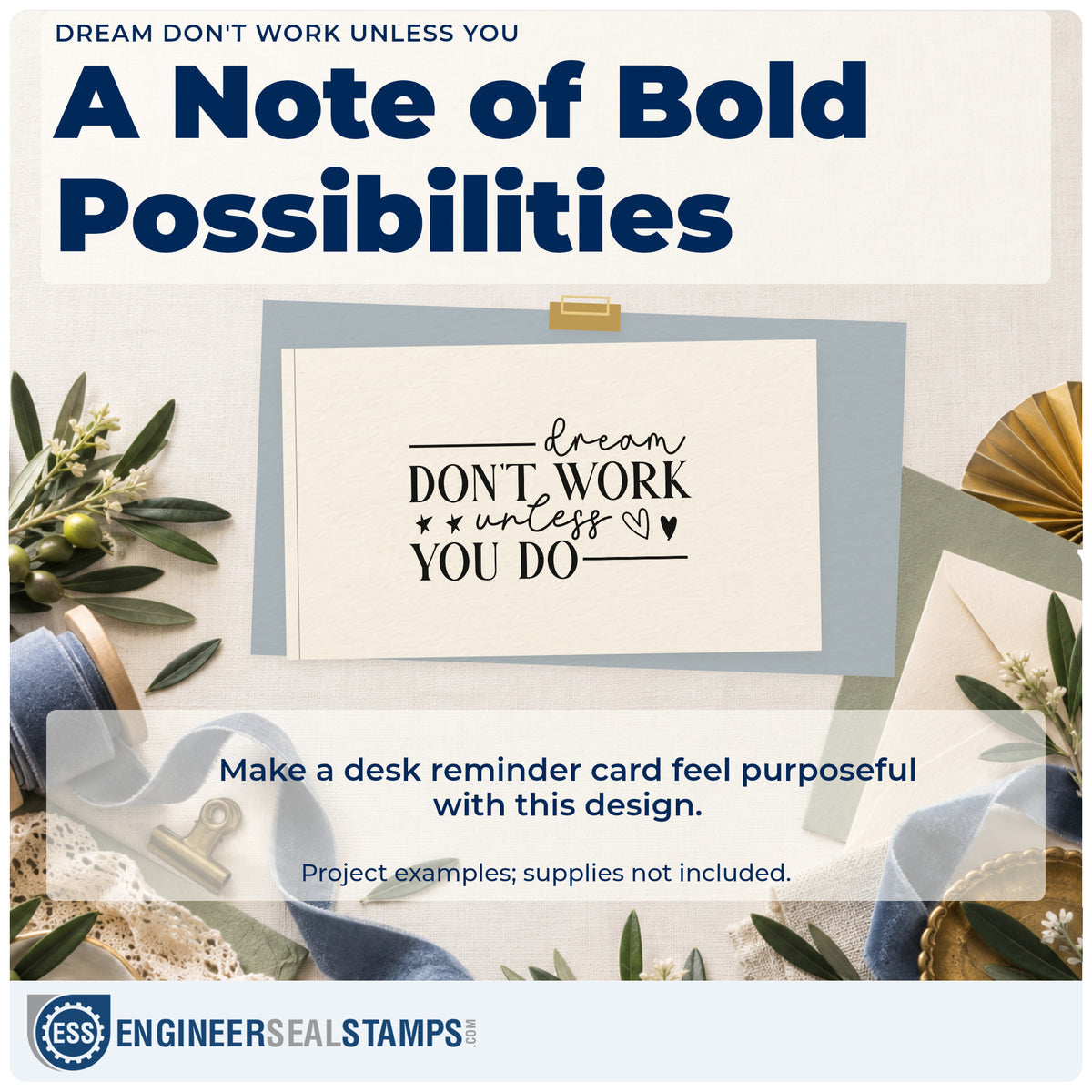 DREAM DON'T WORK UNLESS YOU

A Note of Bold Possibilities

dream
DON'T WORK
unless
YOU DO

Make a desk reminder card feel purposeful with this design.

Project examples; supplies not included.

ESS

ENGINEERSEALSTAMPS.COM