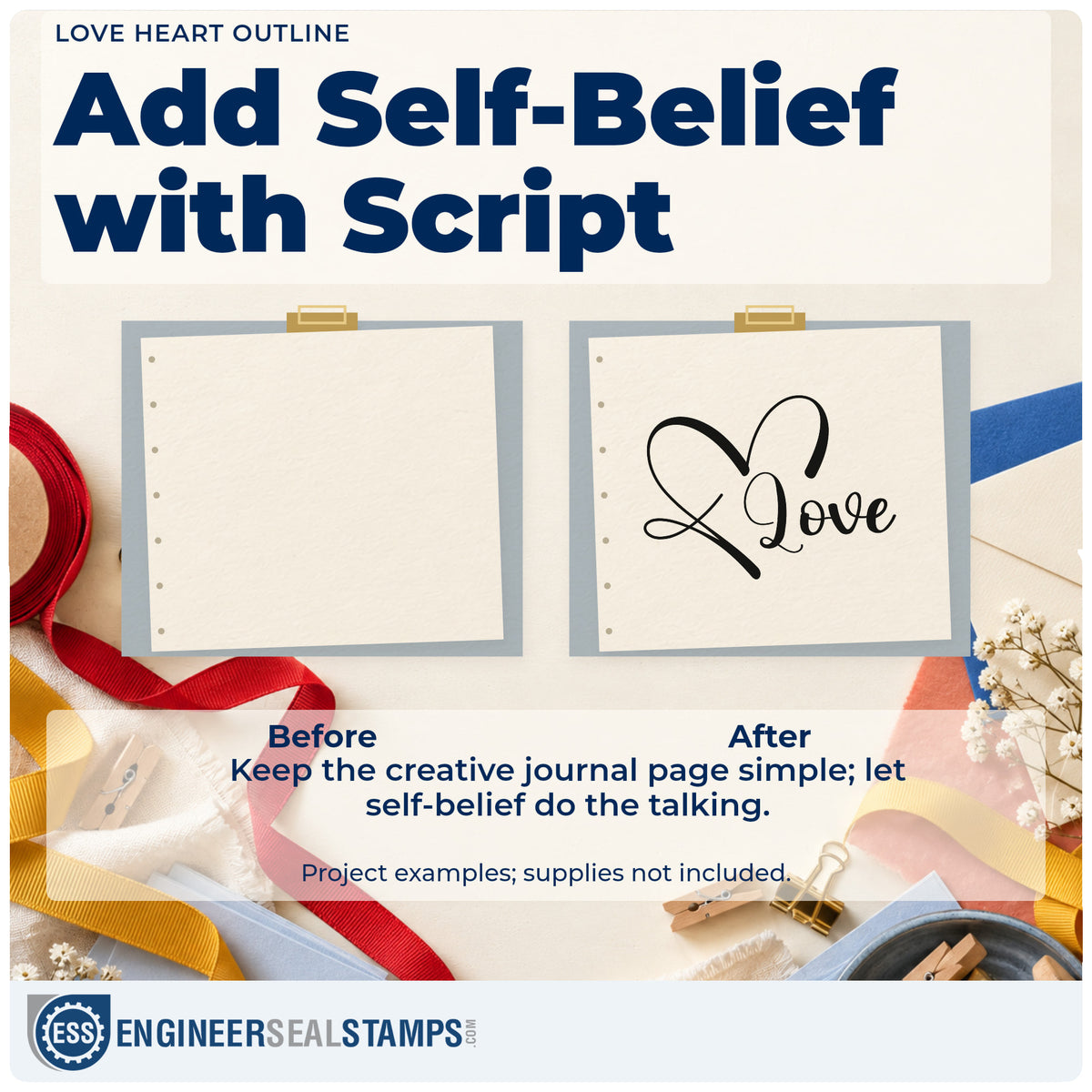 LOVE HEART OUTLINE

Add Self-Belief with Script

Love

Before

After

Keep the creative journal page simple; let self-belief do the talking.

Project examples; supplies not included.

ESS

ENGINEERSEALSTAMPS.COM