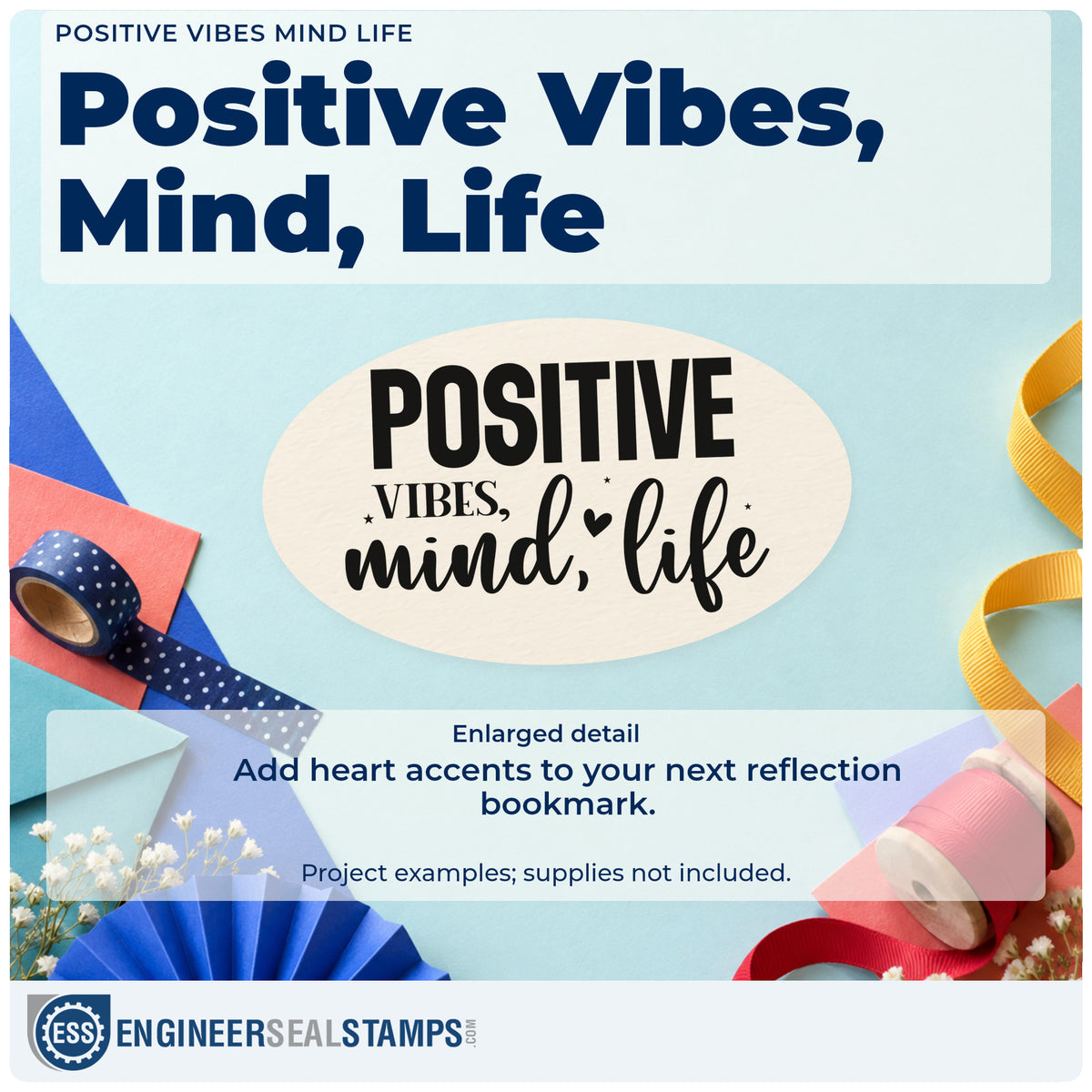 POSITIVE VIBES MIND LIFE

Positive Vibes, Mind, Life

POSITIVE
VIBES,
mind, life

Enlarged detail

Add heart accents to your next reflection bookmark.

Project examples; supplies not included.

ESS ENGINEERSEALSTAMPS.COM