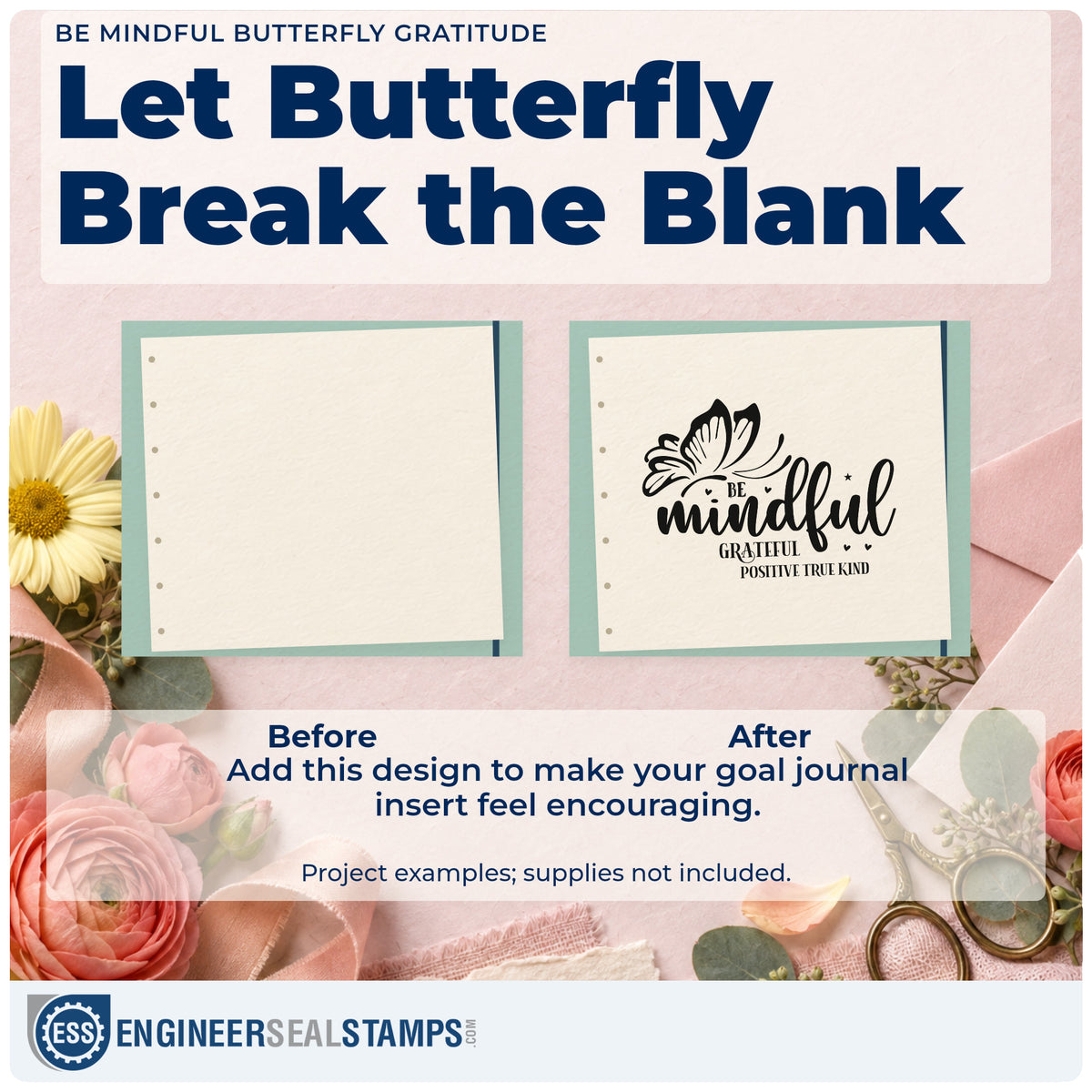 BE MINDFUL BUTTERFLY GRATITUDE

Let Butterfly Break the Blank

BE
mindful
GRATEFUL
POSITIVE TRUE KIND

Before

After

Add this design to make your goal journal insert feel encouraging.

Project examples; supplies not included.

ESS ENGINEERSEALSTAMPS.COM