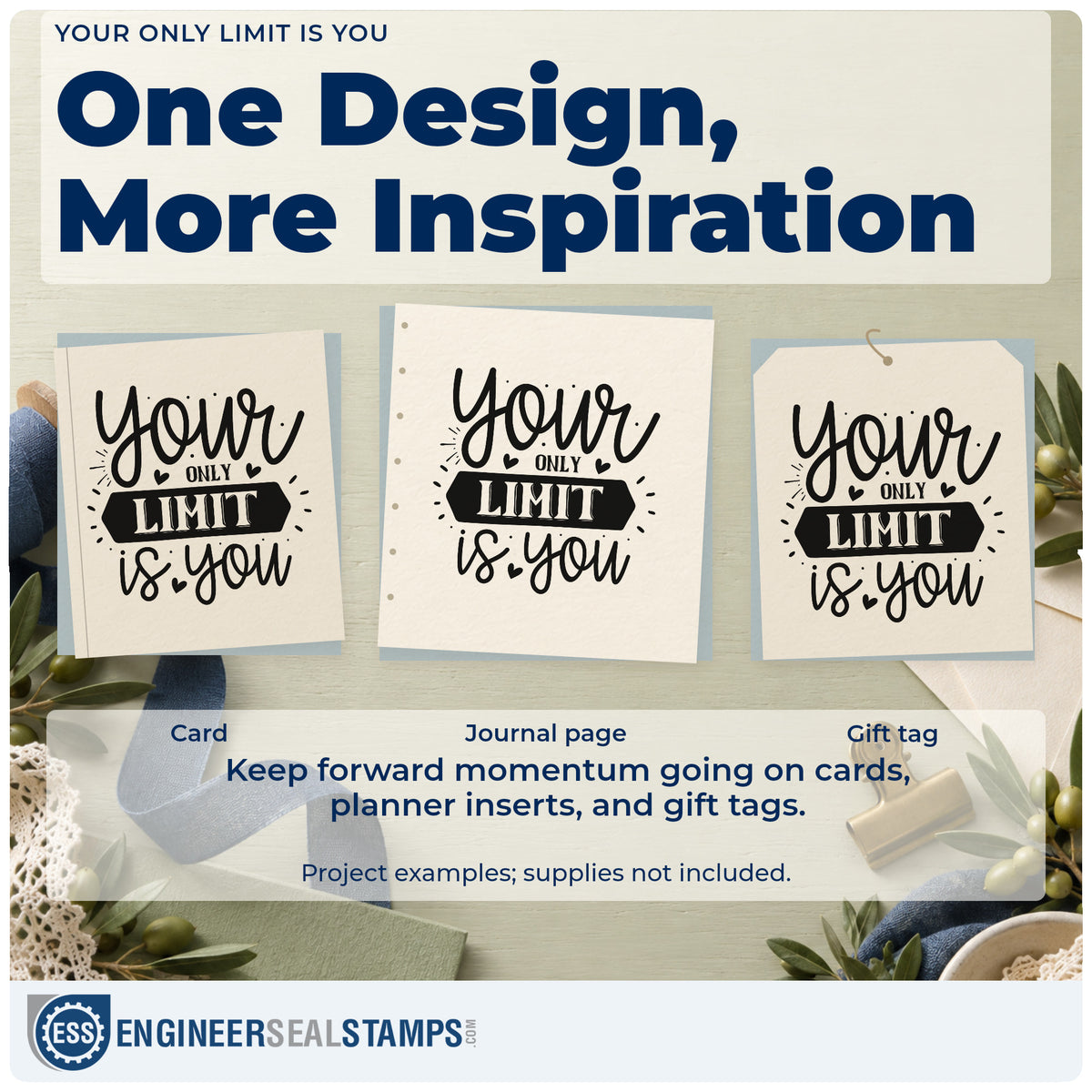 YOUR ONLY LIMIT IS YOU

One Design, More Inspiration

your ONLY LIMIT is you

your ONLY LIMIT is you

your ONLY LIMIT is you

Card

Journal page

Gift tag

Keep forward momentum going on cards, planner inserts, and gift tags.

Project examples; supplies not included.

ESS ENGINEERSEALSTAMPS.COM