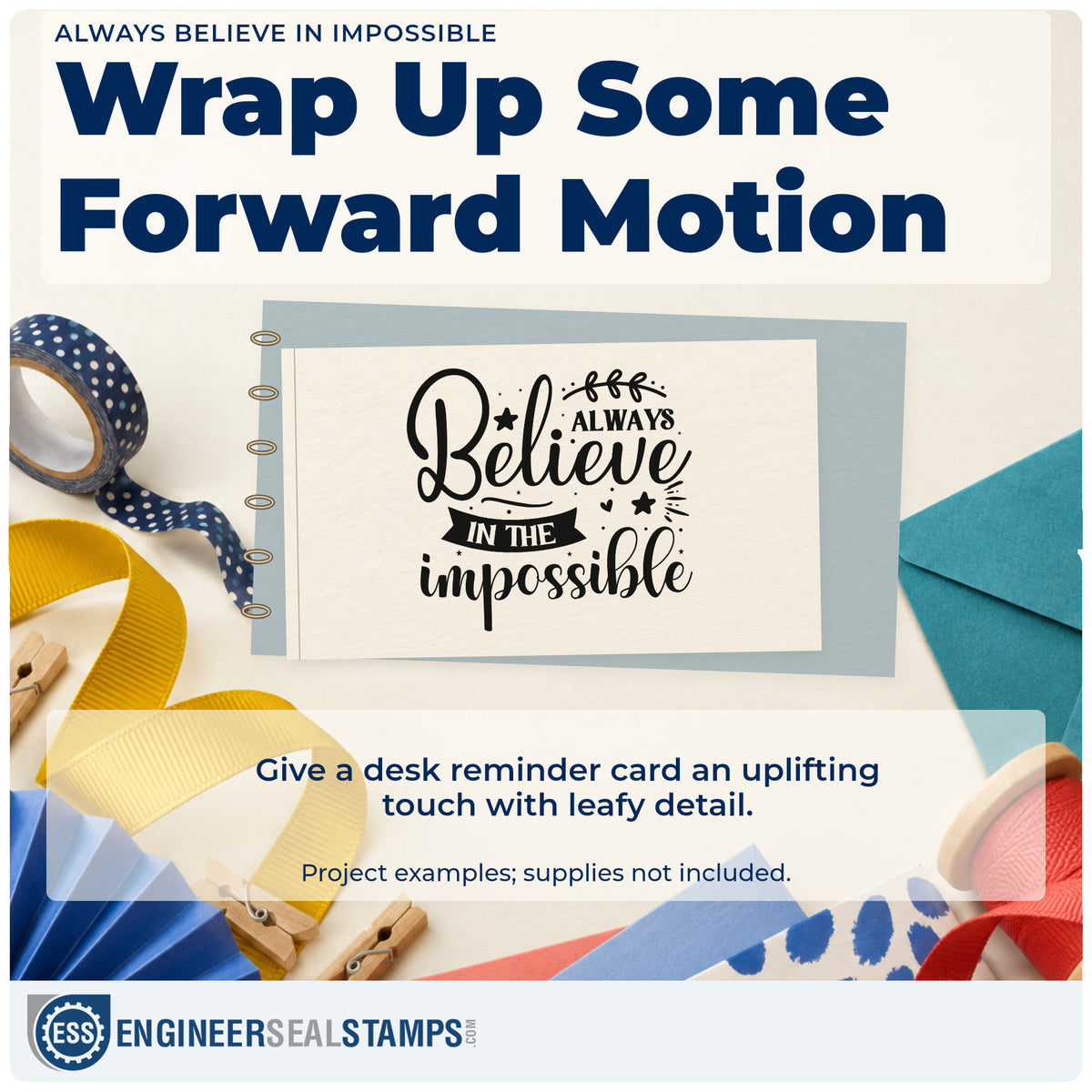 ALWAYS BELIEVE IN IMPOSSIBLE

Wrap Up Some Forward Motion

ALWAYS
Believe
IN THE
impossible

Give a desk reminder card an uplifting touch with leafy detail.

Project examples; supplies not included.

ESS
ENGINEERSEALSTAMPS.COM