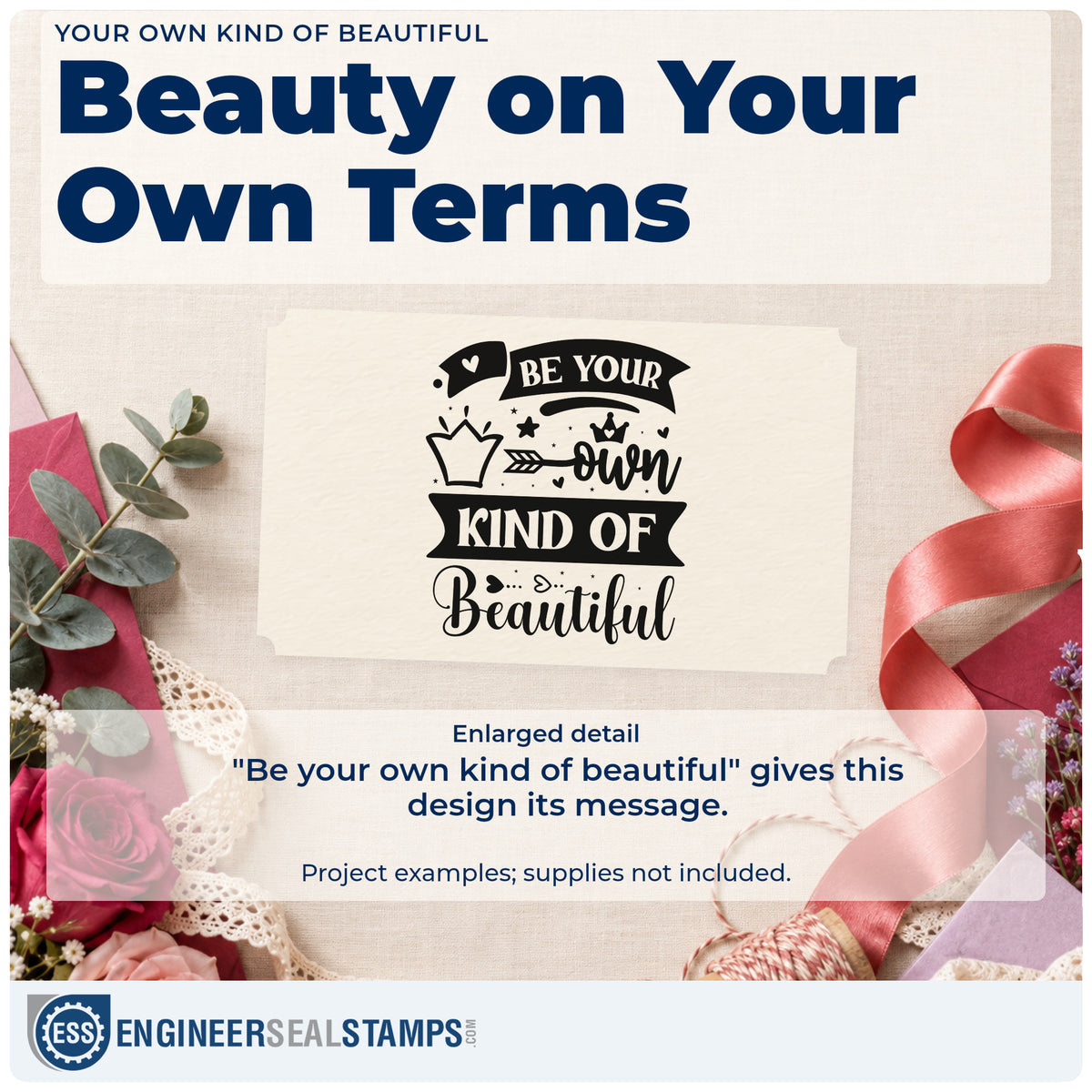 YOUR OWN KIND OF BEAUTIFUL

Beauty on Your Own Terms

BE YOUR
own
KIND OF
Beautiful

Enlarged detail

"Be your own kind of beautiful" gives this design its message.

Project examples; supplies not included.

ESS ENGINEERSEALSTAMPS.COM