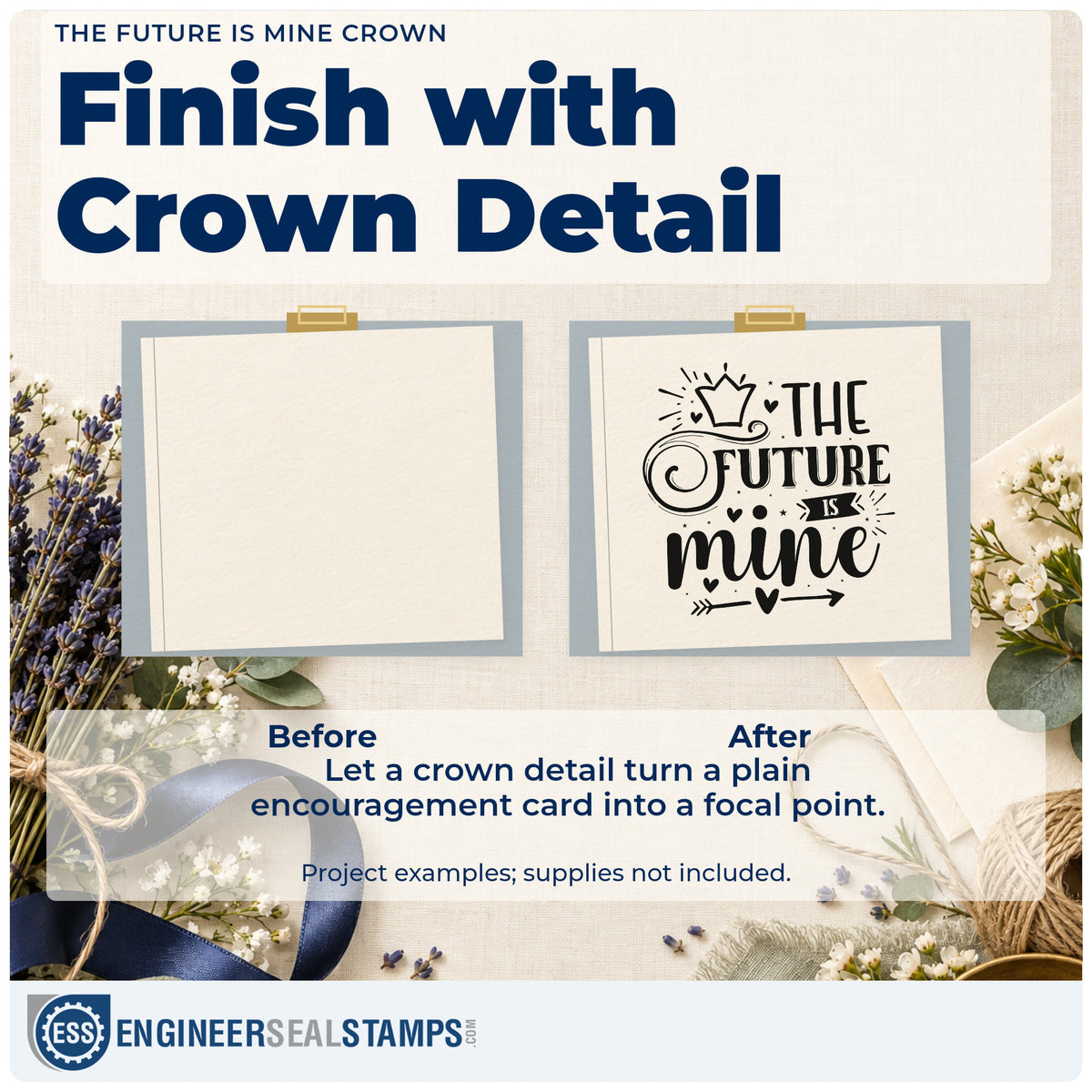 THE FUTURE IS MINE CROWN

Finish with Crown Detail

THE FUTURE IS mine

Before

After

Let a crown detail turn a plain encouragement card into a focal point.

Project examples; supplies not included.

ESS ENGINEERSEALSTAMPS.COM