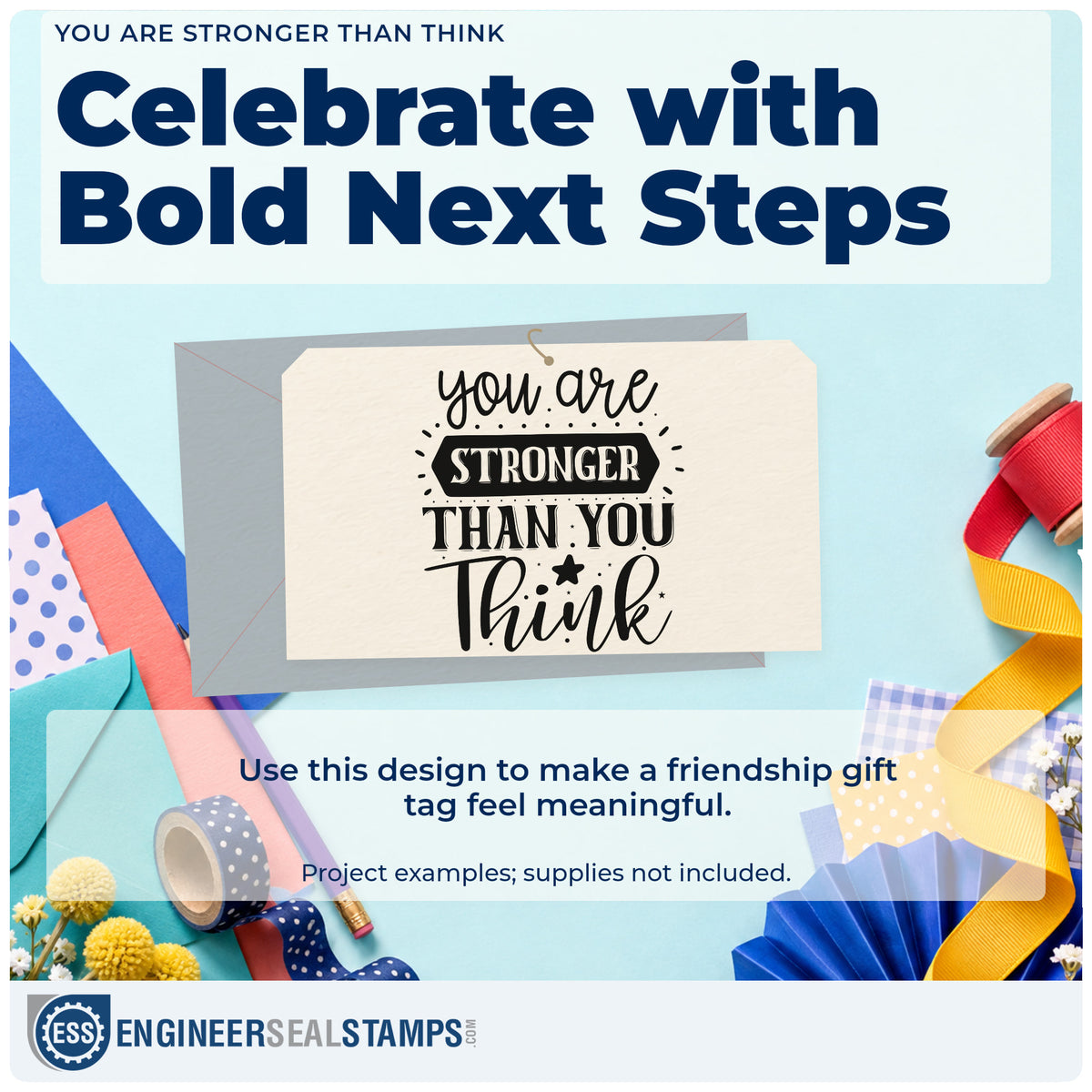 YOU ARE STRONGER THAN THINK

Celebrate with Bold Next Steps

you are
STRONGER
THAN YOU
Think

Use this design to make a friendship gift tag feel meaningful.

Project examples; supplies not included.

ESS ENGINEERSEALSTAMPS.COM