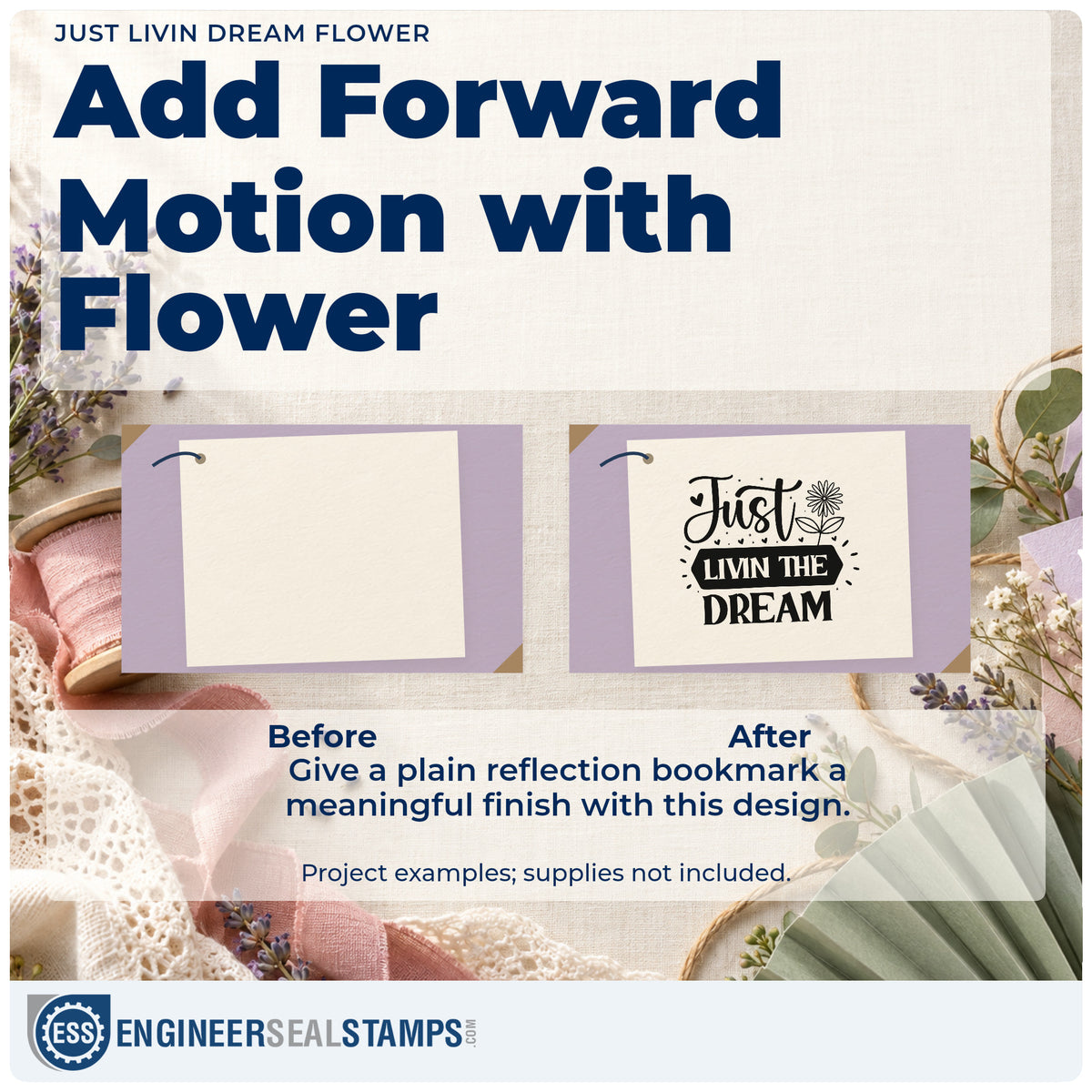 JUST LIVIN DREAM FLOWER

Add Forward Motion with Flower

Just
LIVIN THE
DREAM

Before

After

Give a plain reflection bookmark a meaningful finish with this design.

Project examples; supplies not included.

ESS ENGINEERSEALSTAMPS.COM