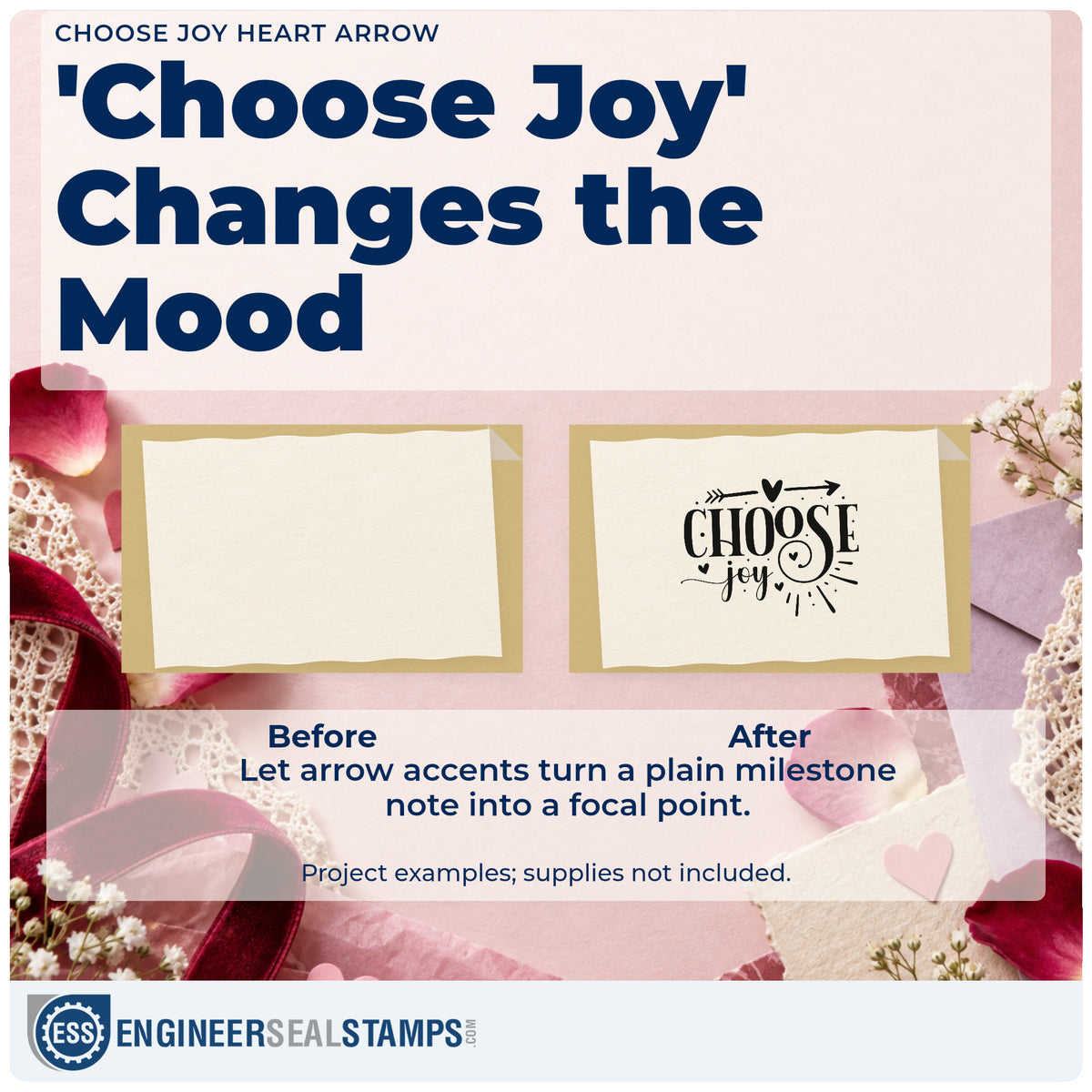 CHOOSE JOY HEART ARROW

'Choose Joy' Changes the Mood

CHOOSE joy

Before

After

Let arrow accents turn a plain milestone note into a focal point.

Project examples; supplies not included.

ESS ENGINEERSEALSTAMPS.COM