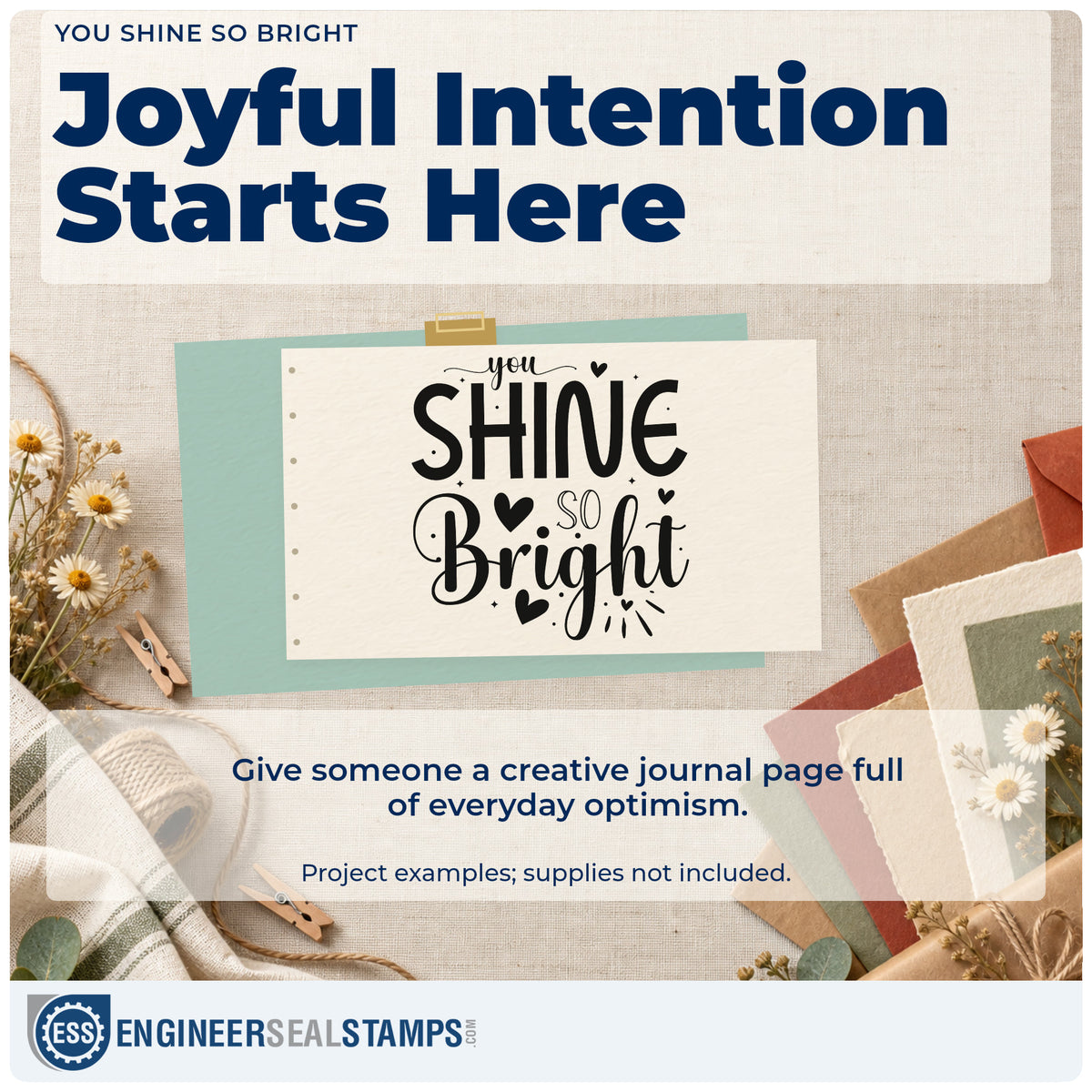 YOU SHINE SO BRIGHT

Joyful Intention Starts Here

you
SHINE
SO
Bright

Give someone a creative journal page full of everyday optimism.

Project examples; supplies not included.

ESS ENGINEERSEALSTAMPS.COM