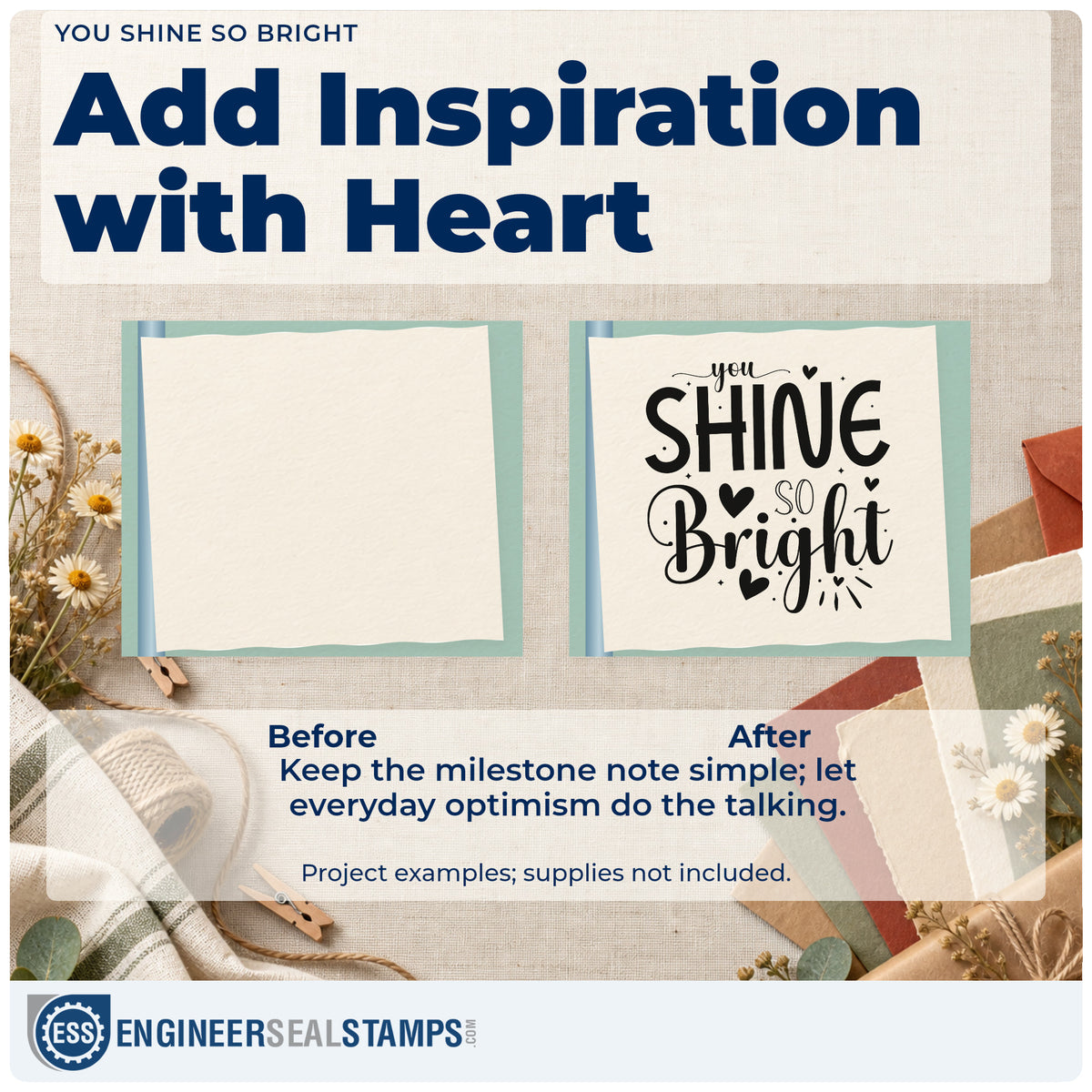 YOU SHINE SO BRIGHT

Add Inspiration with Heart

you
SHINE
so
Bright

Before

After

Keep the milestone note simple; let everyday optimism do the talking.

Project examples; supplies not included.

ESS

ENGINEERSEALSTAMPS.COM