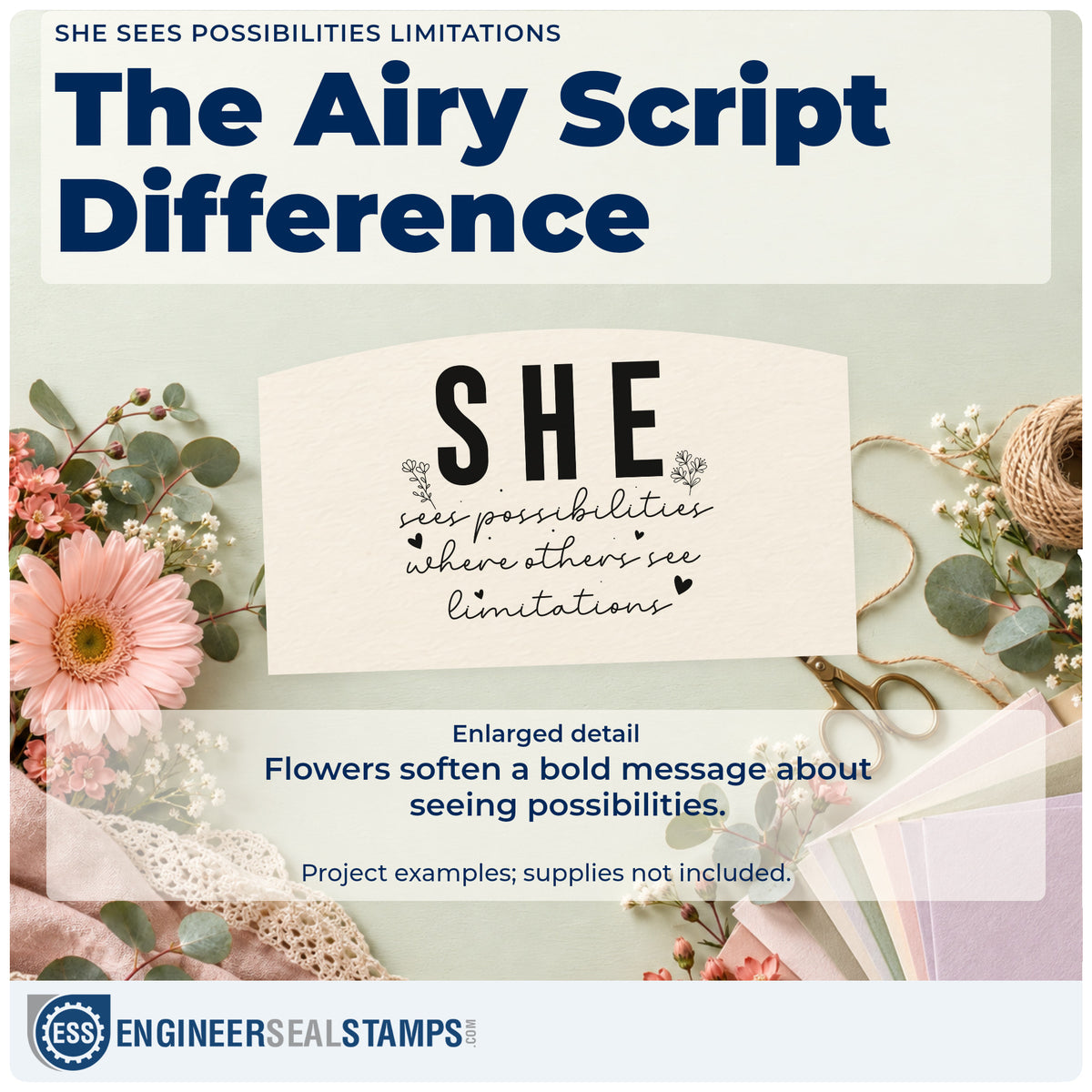 SHE SEES POSSIBILITIES LIMITATIONS

The Airy Script Difference

SHE
sees possibilities
where others see
limitations

Enlarged detail

Flowers soften a bold message about seeing possibilities.

Project examples; supplies not included.

ESS ENGINEERSEALSTAMPS.COM