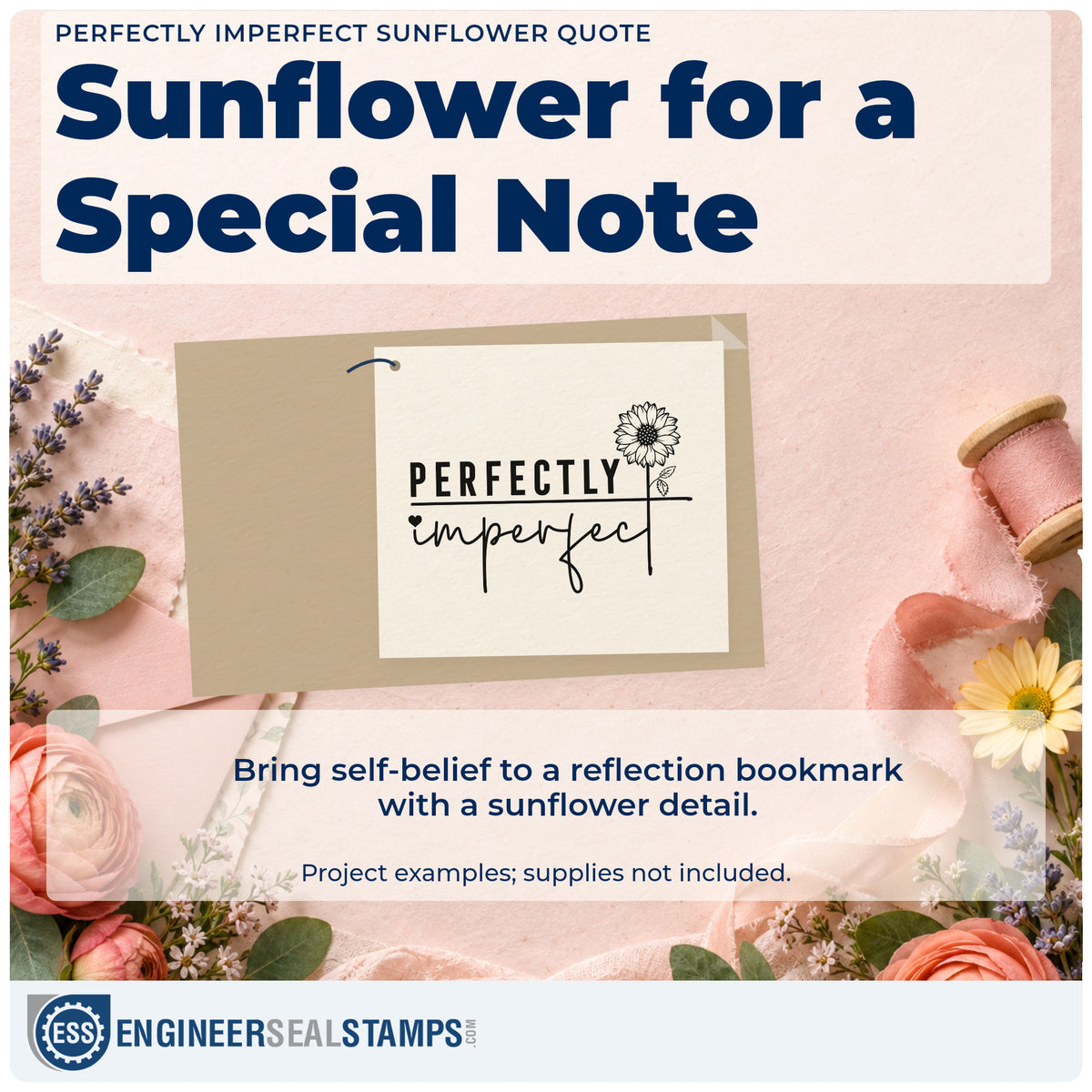 PERFECTLY IMPERFECT SUNFLOWER QUOTE

Sunflower for a Special Note

PERFECTLY
imperfect

Bring self-belief to a reflection bookmark with a sunflower detail.

Project examples; supplies not included.

ESS ENGINEERSEALSTAMPS.COM