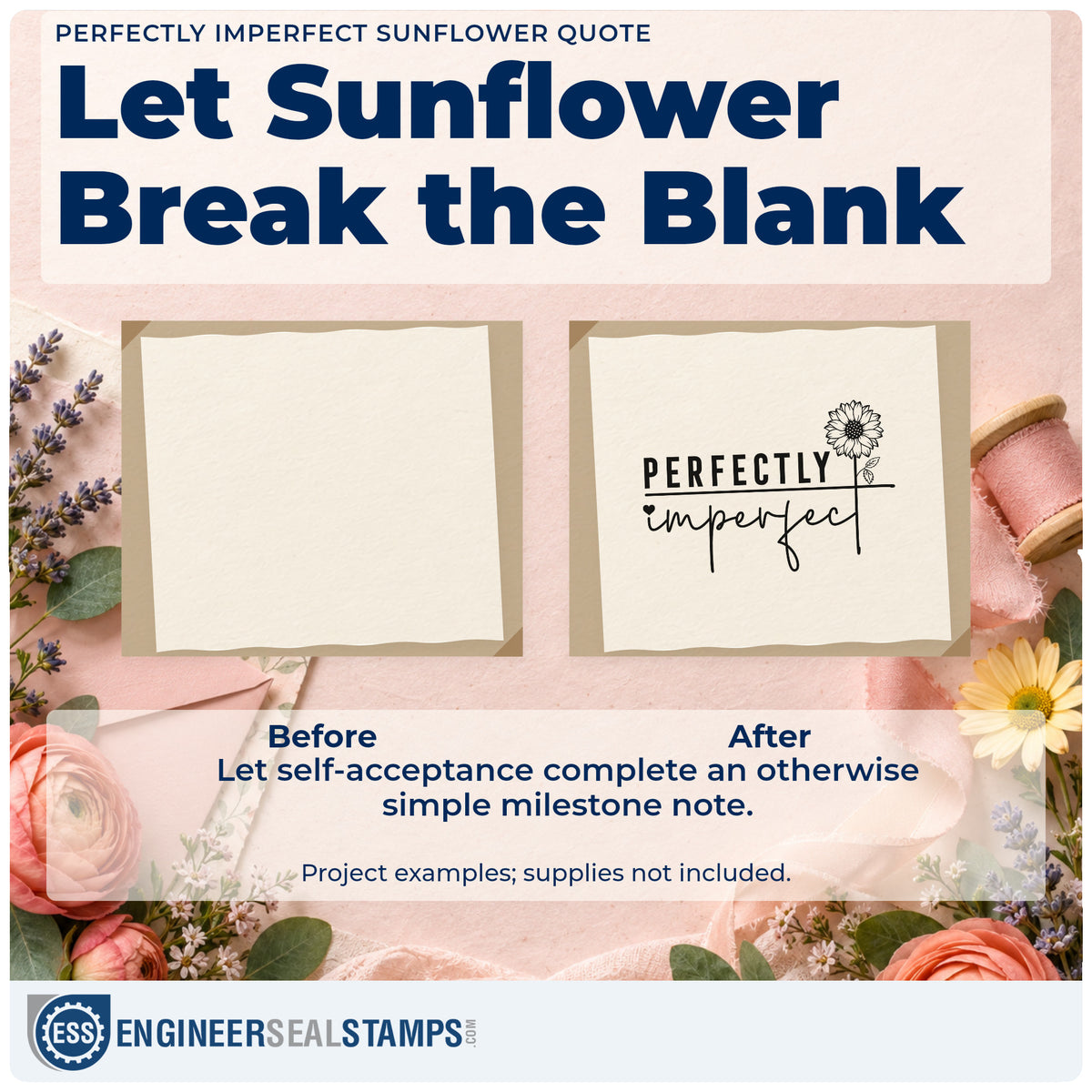 PERFECTLY IMPERFECT SUNFLOWER QUOTE

Let Sunflower Break the Blank

PERFECTLY
imperfect

Before

After

Let self-acceptance complete an otherwise simple milestone note.

Project examples; supplies not included.

ESS ENGINEERSEALSTAMPS.COM