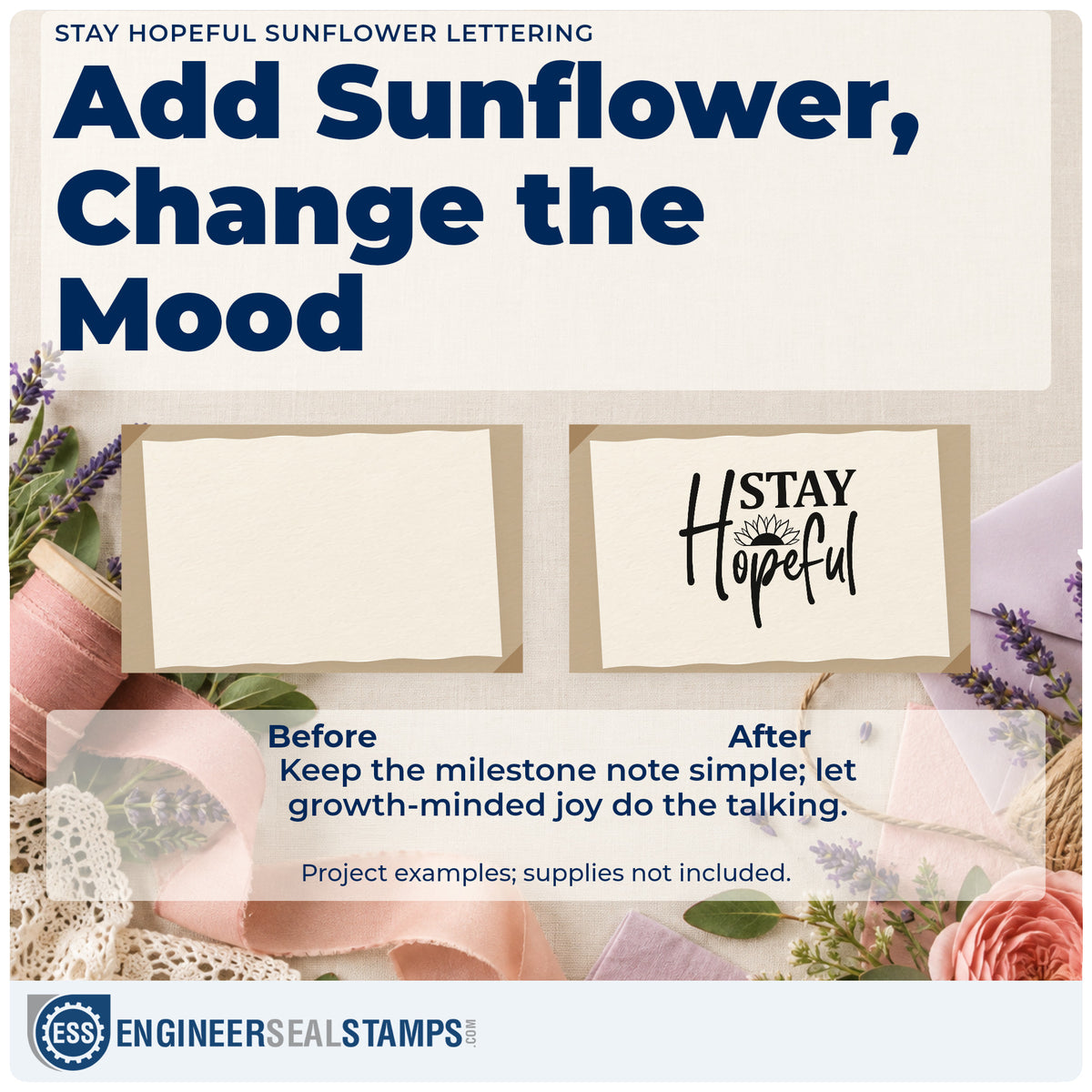 STAY HOPEFUL SUNFLOWER LETTERING

Add Sunflower, Change the Mood

STAY Hopeful

Before

After

Keep the milestone note simple; let growth-minded joy do the talking.

Project examples; supplies not included.

ESS

ENGINEERSEALSTAMPS.COM