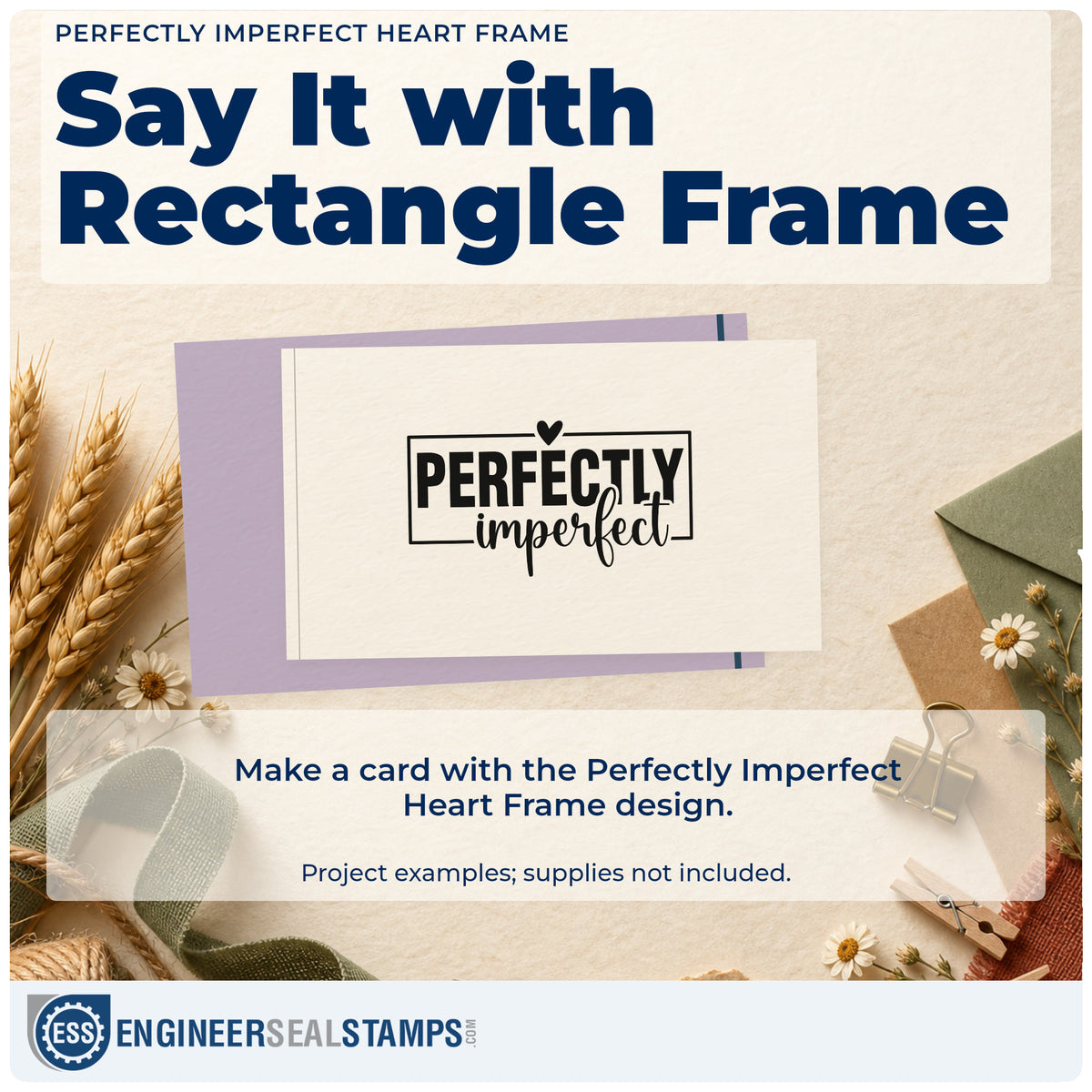 PERFECTLY IMPERFECT HEART FRAME

Say It with Rectangle Frame

PERFECTLY
imperfect

Make a card with the Perfectly Imperfect Heart Frame design.

Project examples; supplies not included.

ESS ENGINEERSEALSTAMPS.COM