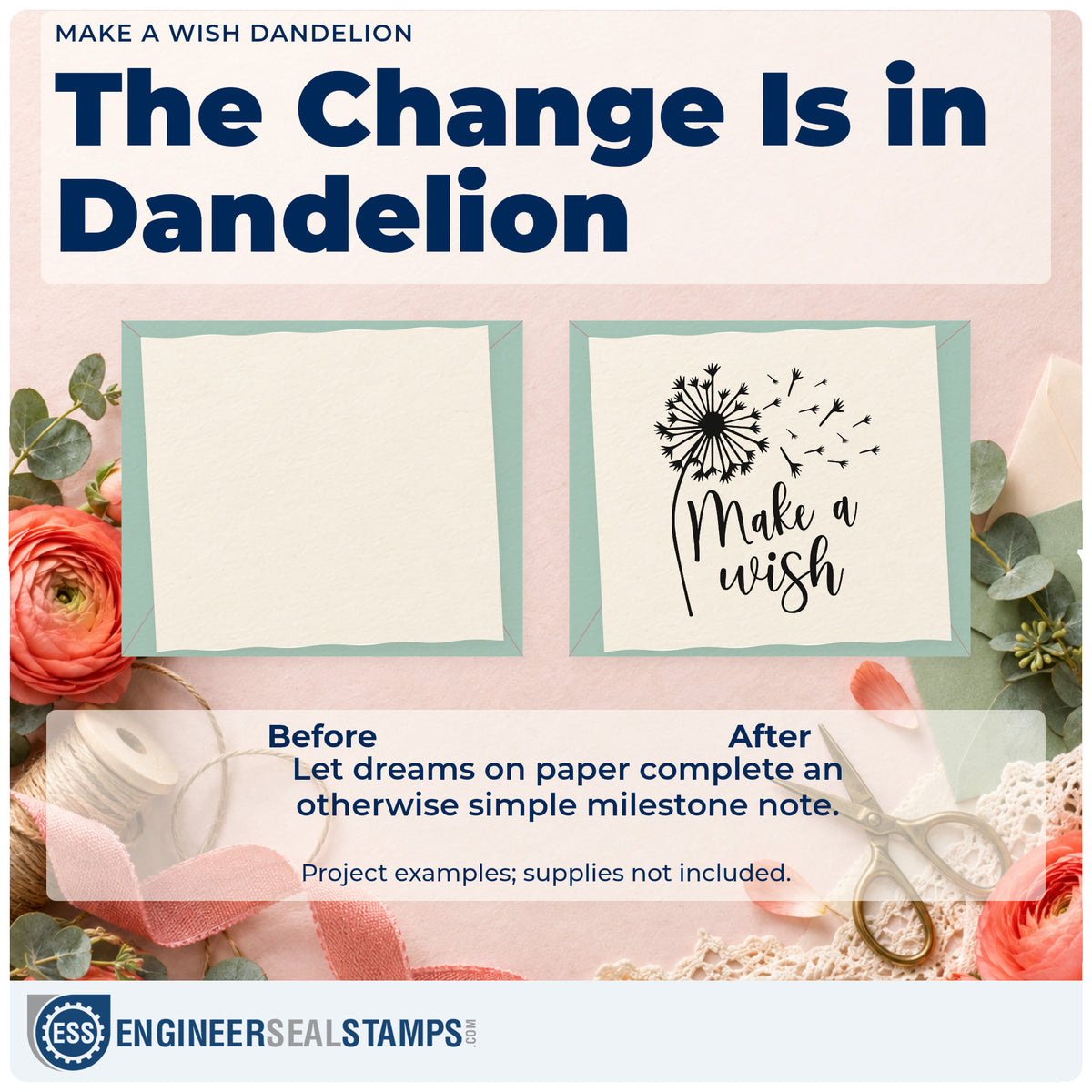 MAKE A WISH DANDELION

The Change Is in Dandelion

Make a wish

Before

After

Let dreams on paper complete an otherwise simple milestone note.

Project examples; supplies not included.

ESS

ENGINEERSEALSTAMPS.COM