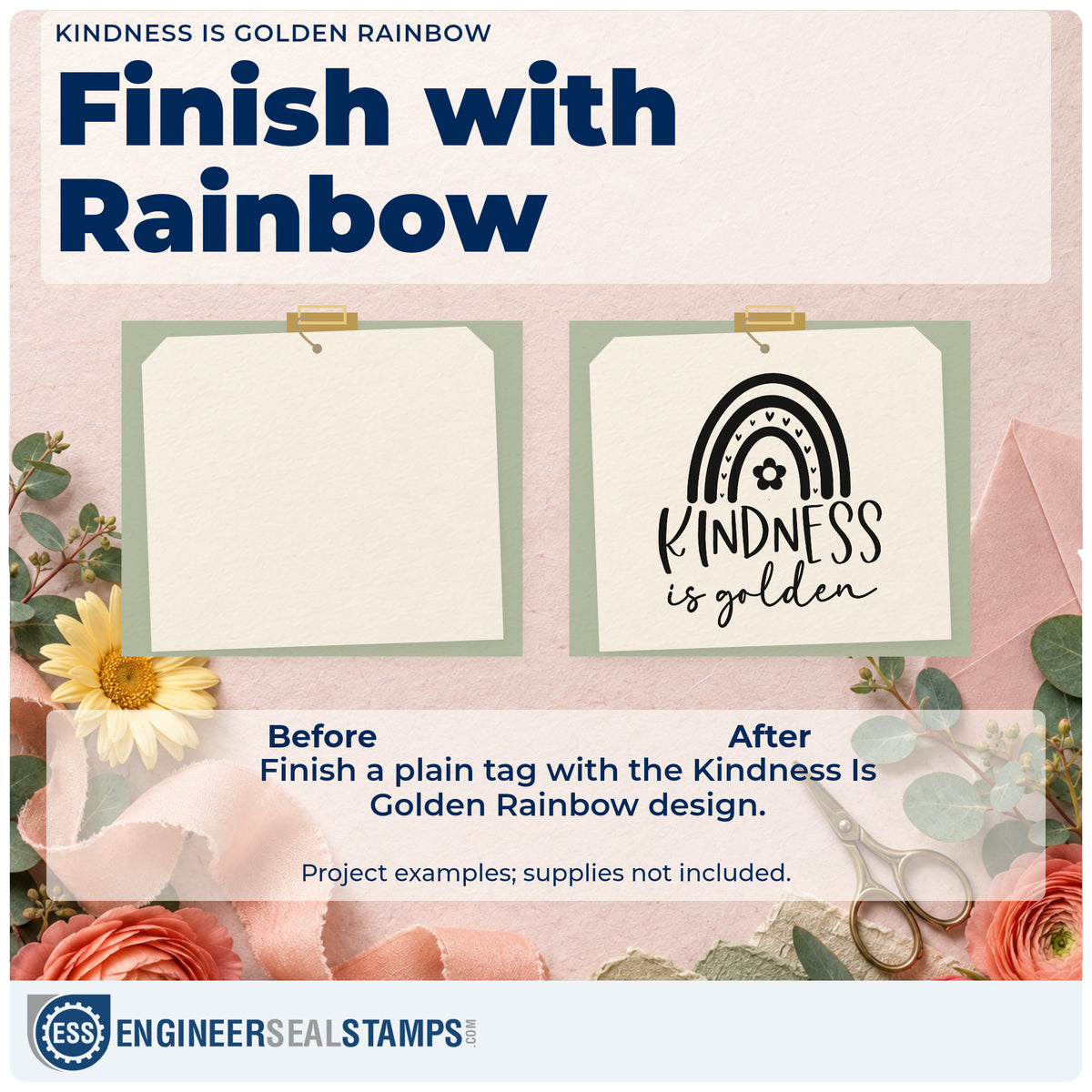 KINDNESS IS GOLDEN RAINBOW

Finish with Rainbow

KINDNESS
is golden

Before

After

Finish a plain tag with the Kindness Is Golden Rainbow design.

Project examples; supplies not included.

ESS

ENGINEERSEALSTAMPS.COM