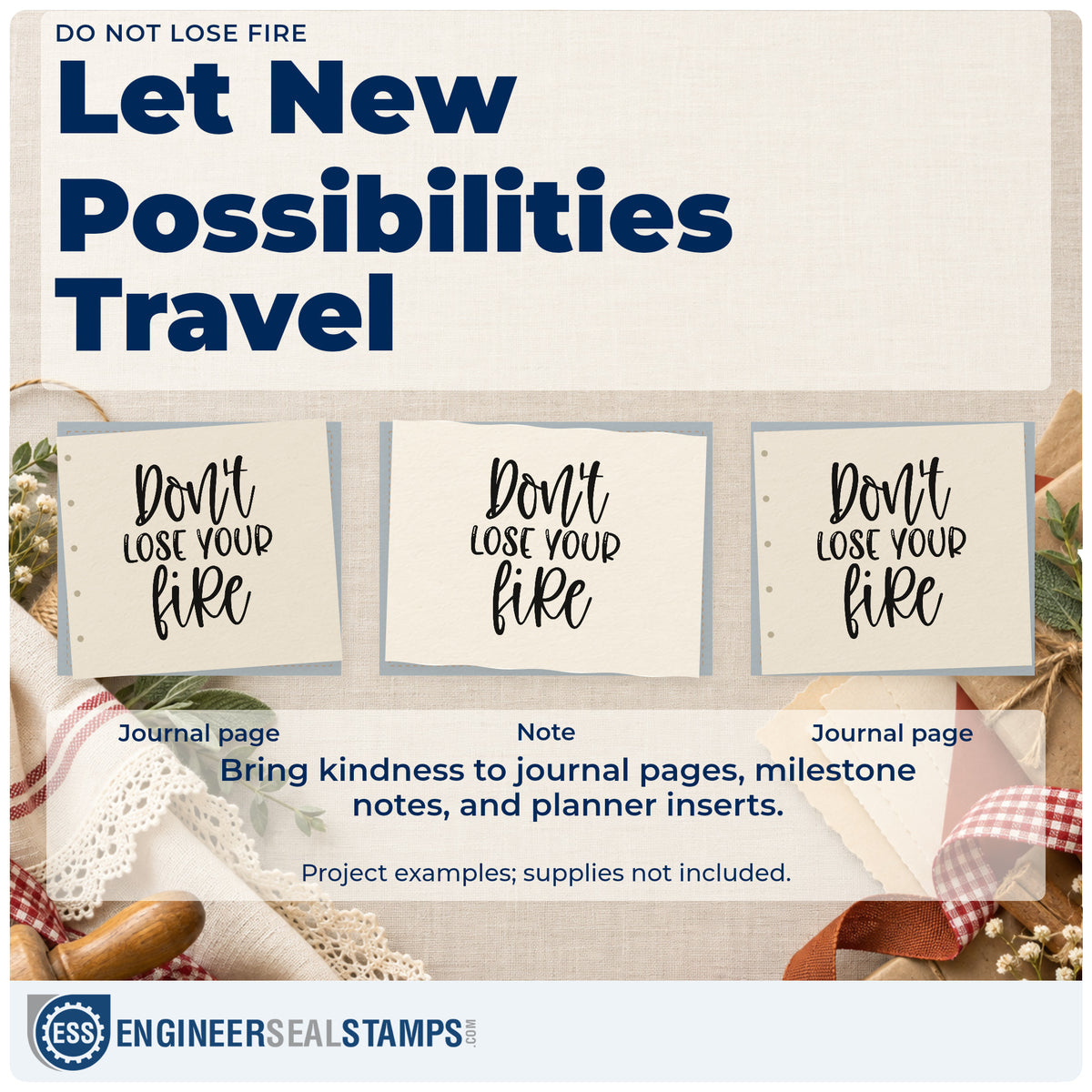 DO NOT LOSE FIRE

Let New Possibilities Travel

Don't LOSE YOUR fiRe

Don't LOSE YOUR fiRe

Don't LOSE YOUR fiRe

Journal page

Note

Journal page

Bring kindness to journal pages, milestone notes, and planner inserts.

Project examples; supplies not included.

ESS ENGINEERSEALSTAMPS.COM