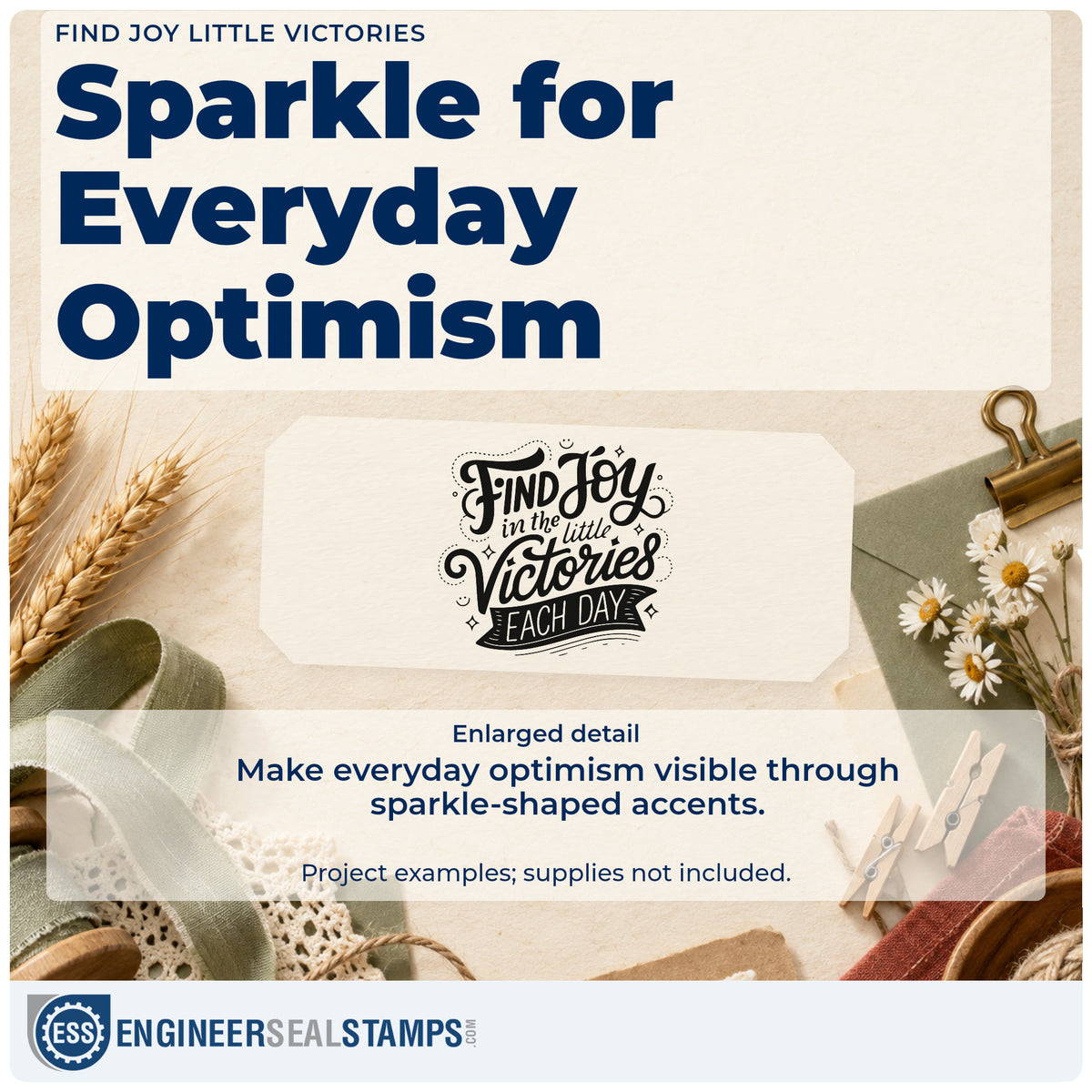 FIND JOY LITTLE VICTORIES

Sparkle for Everyday Optimism

Find Joy in the little Victories EACH DAY

Enlarged detail

Make everyday optimism visible through sparkle-shaped accents.

Project examples; supplies not included.

ESS ENGINEERSEALSTAMPS.COM