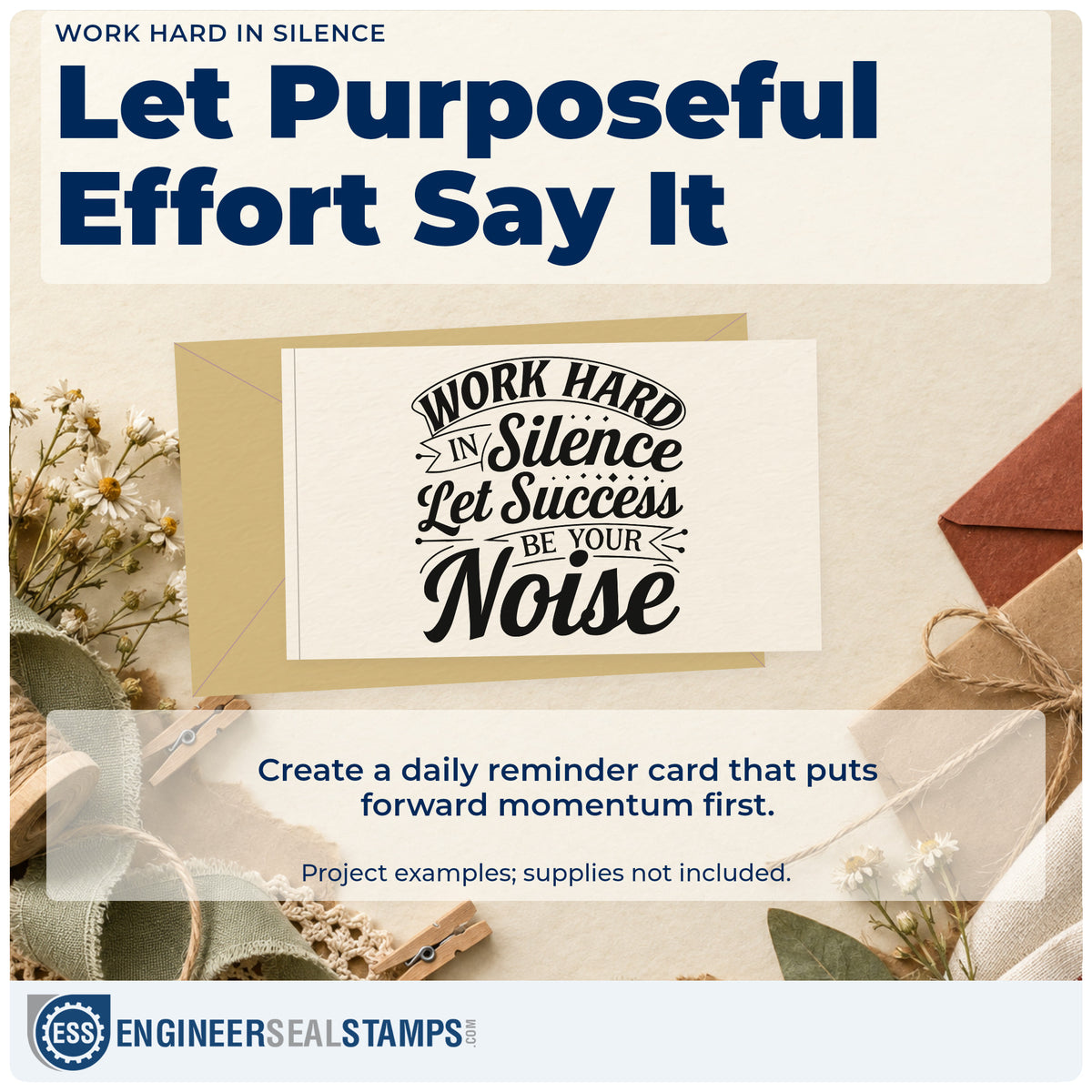 WORK HARD IN SILENCE

Let Purposeful Effort Say It

WORK HARD
IN Silence
Let Success
BE YOUR
Noise

Create a daily reminder card that puts forward momentum first.

Project examples; supplies not included.

ESS ENGINEERSEALSTAMPS.COM