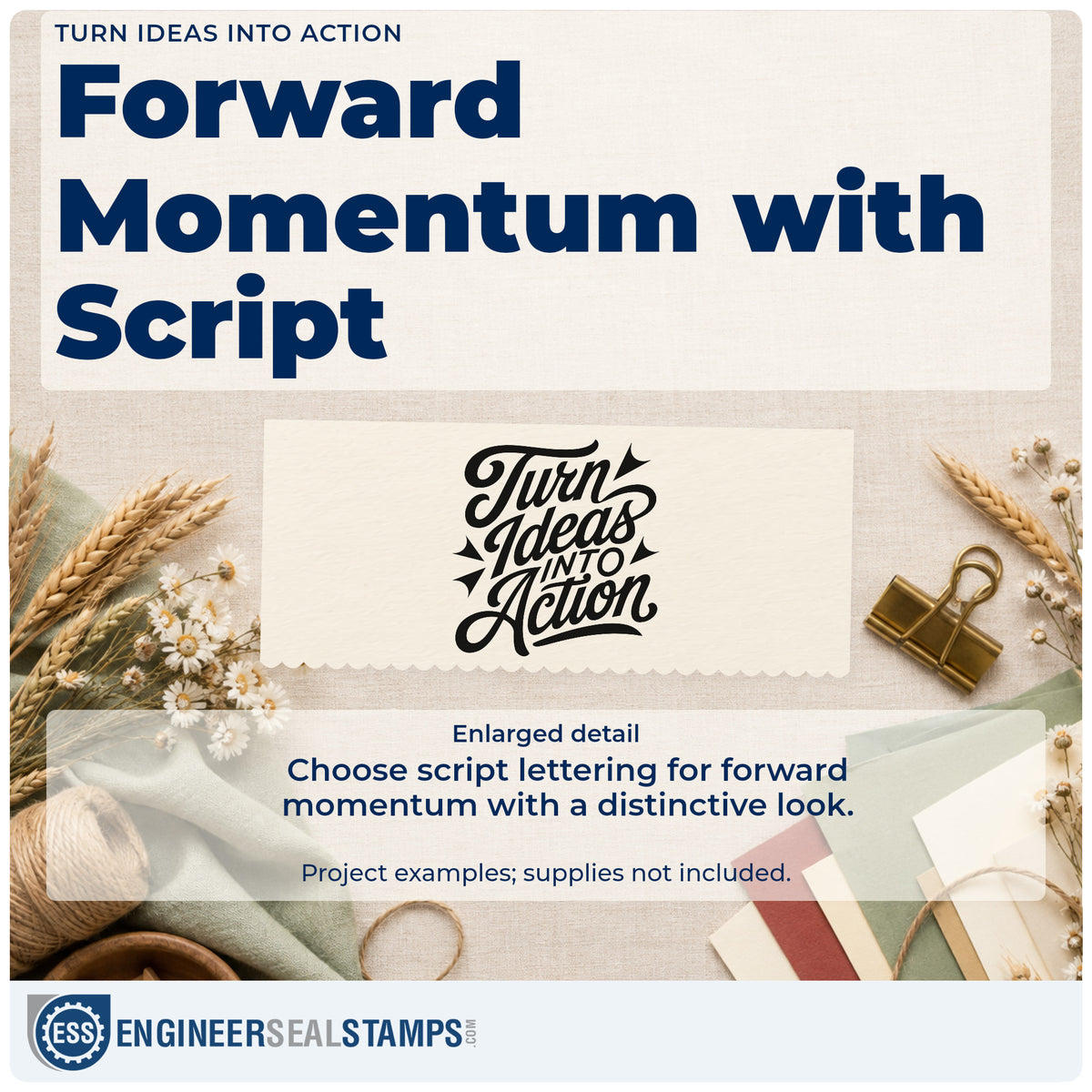 TURN IDEAS INTO ACTION

Forward Momentum with Script

Turn Ideas INTO Action

Enlarged detail

Choose script lettering for forward momentum with a distinctive look.

Project examples; supplies not included.

ESS ENGINEERSEALSTAMPS.COM