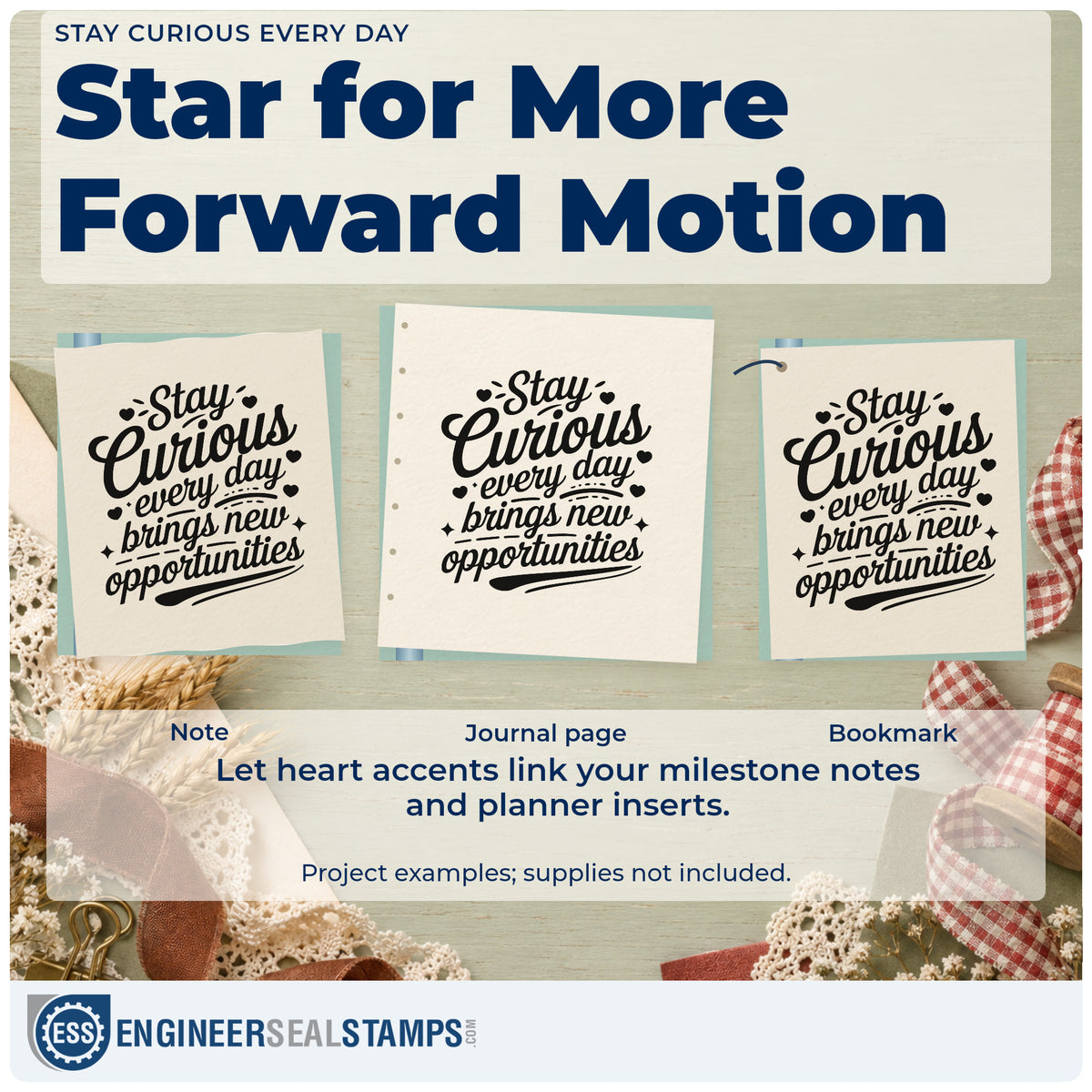 STAY CURIOUS EVERY DAY

Star for More Forward Motion

Stay Curious every day brings new opportunities

Stay Curious every day brings new opportunities

Stay Curious every day brings new opportunities

Note

Journal page

Bookmark

Let heart accents link your milestone notes and planner inserts.

Project examples; supplies not included.

ESS ENGINEERSEALSTAMPS.COM