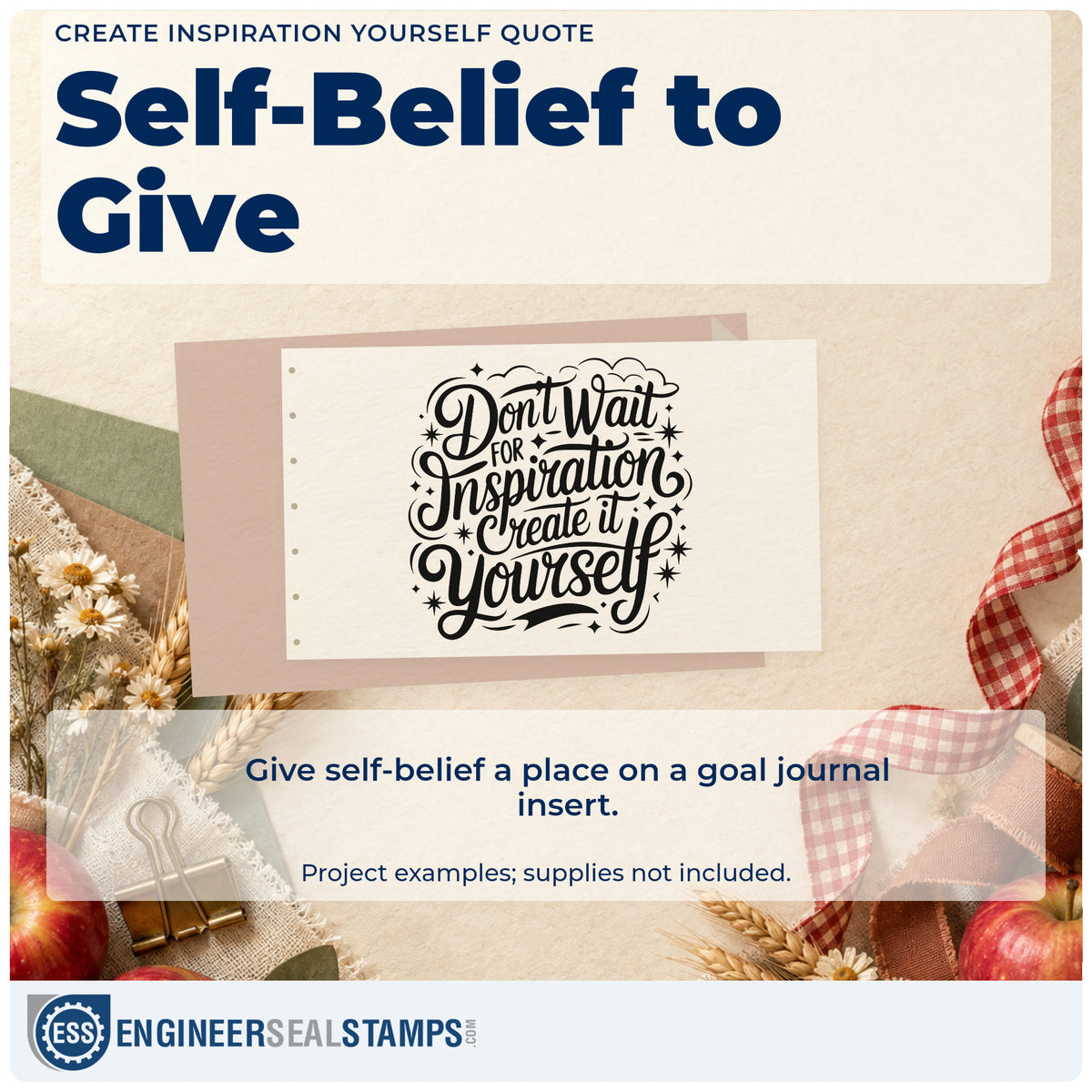 CREATE INSPIRATION YOURSELF QUOTE

Self-Belief to Give

Don't Wait FOR Inspiration Create it Yourself

Give self-belief a place on a goal journal insert.

Project examples; supplies not included.

ESS ENGINEERSEALSTAMPS.COM