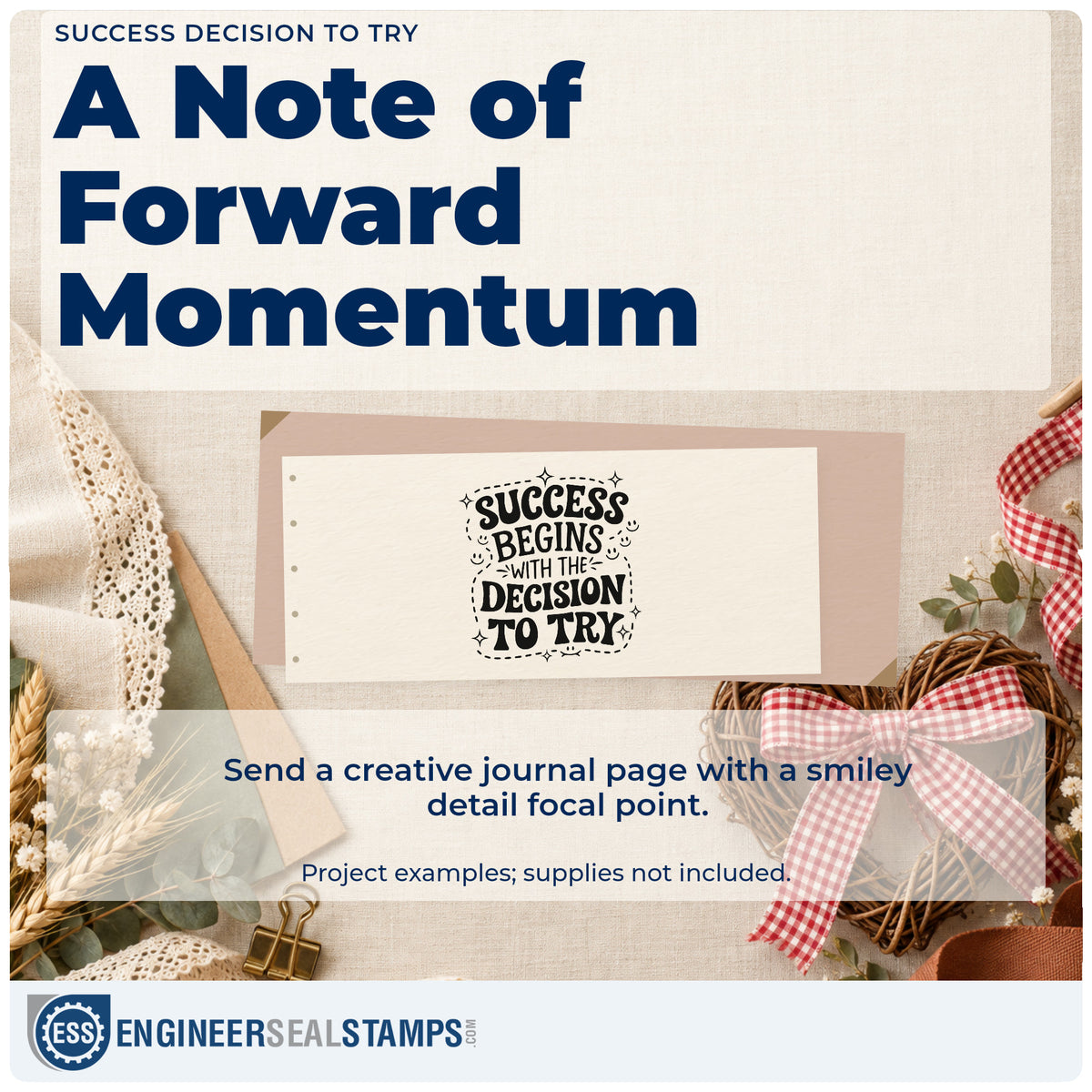 SUCCESS DECISION TO TRY

A Note of Forward Momentum

SUCCESS BEGINS WITH THE DECISION TO TRY

Send a creative journal page with a smiley detail focal point.

Project examples; supplies not included.

ESS ENGINEERSEALSTAMPS.COM