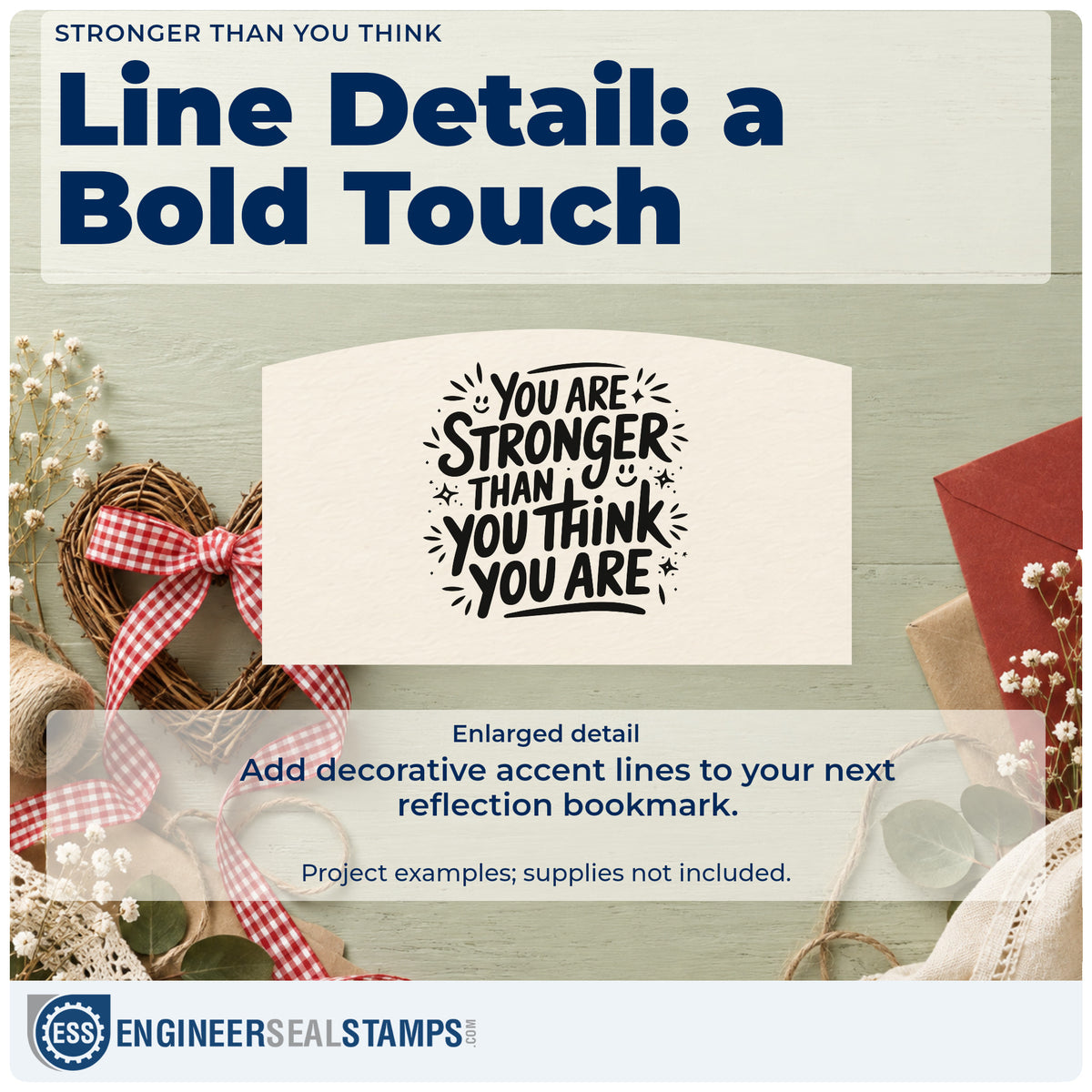 STRONGER THAN YOU THINK

Line Detail: a Bold Touch

YOU ARE STRONGER THAN YOU THINK YOU ARE

Enlarged detail

Add decorative accent lines to your next reflection bookmark.

Project examples; supplies not included.

ESS ENGINEERSEALSTAMPS.COM