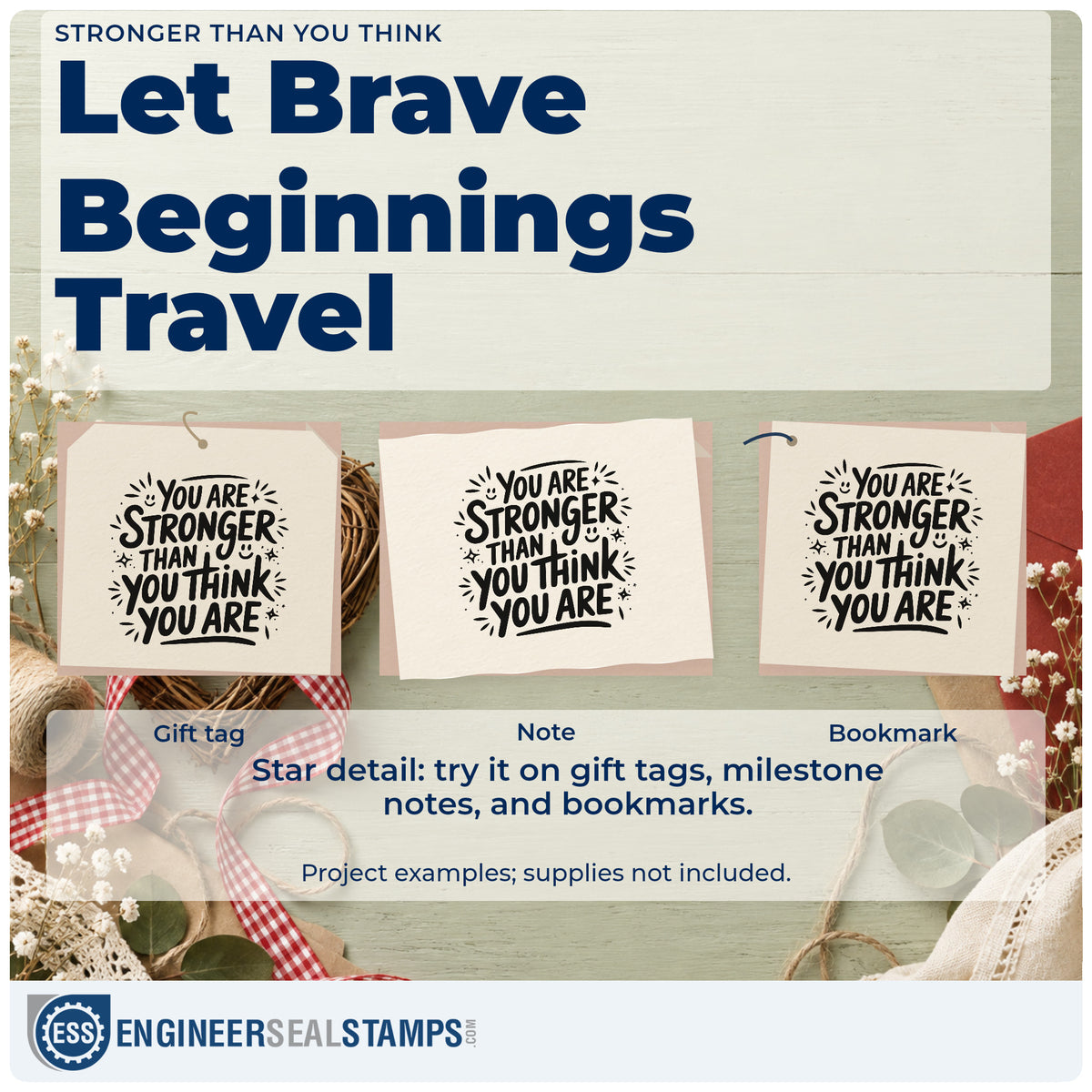 STRONGER THAN YOU THINK

Let Brave Beginnings Travel

YOU ARE STRONGER THAN YOU THINK YOU ARE

YOU ARE STRONGER THAN YOU THINK YOU ARE

YOU ARE STRONGER THAN YOU THINK YOU ARE

Gift tag

Note

Bookmark

Star detail: try it on gift tags, milestone notes, and bookmarks.

Project examples; supplies not included.

ESS ENGINEERSEALSTAMPS.COM