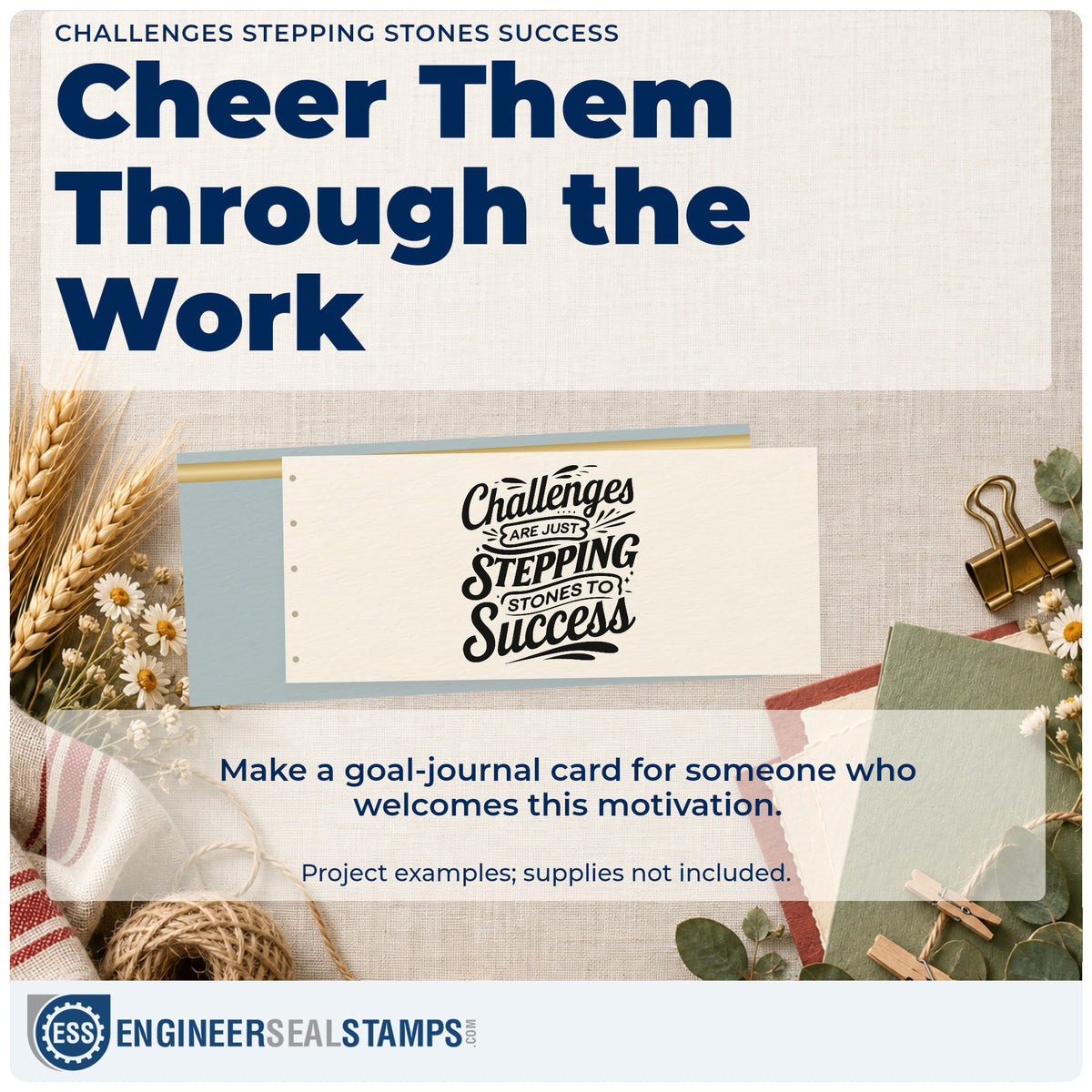 CHALLENGES STEPPING STONES SUCCESS

Cheer Them Through the Work

Challenges ARE JUST STEPPING STONES TO Success

Make a goal-journal card for someone who welcomes this motivation.

Project examples; supplies not included.

ESS ENGINEERSEALSTAMPS.COM