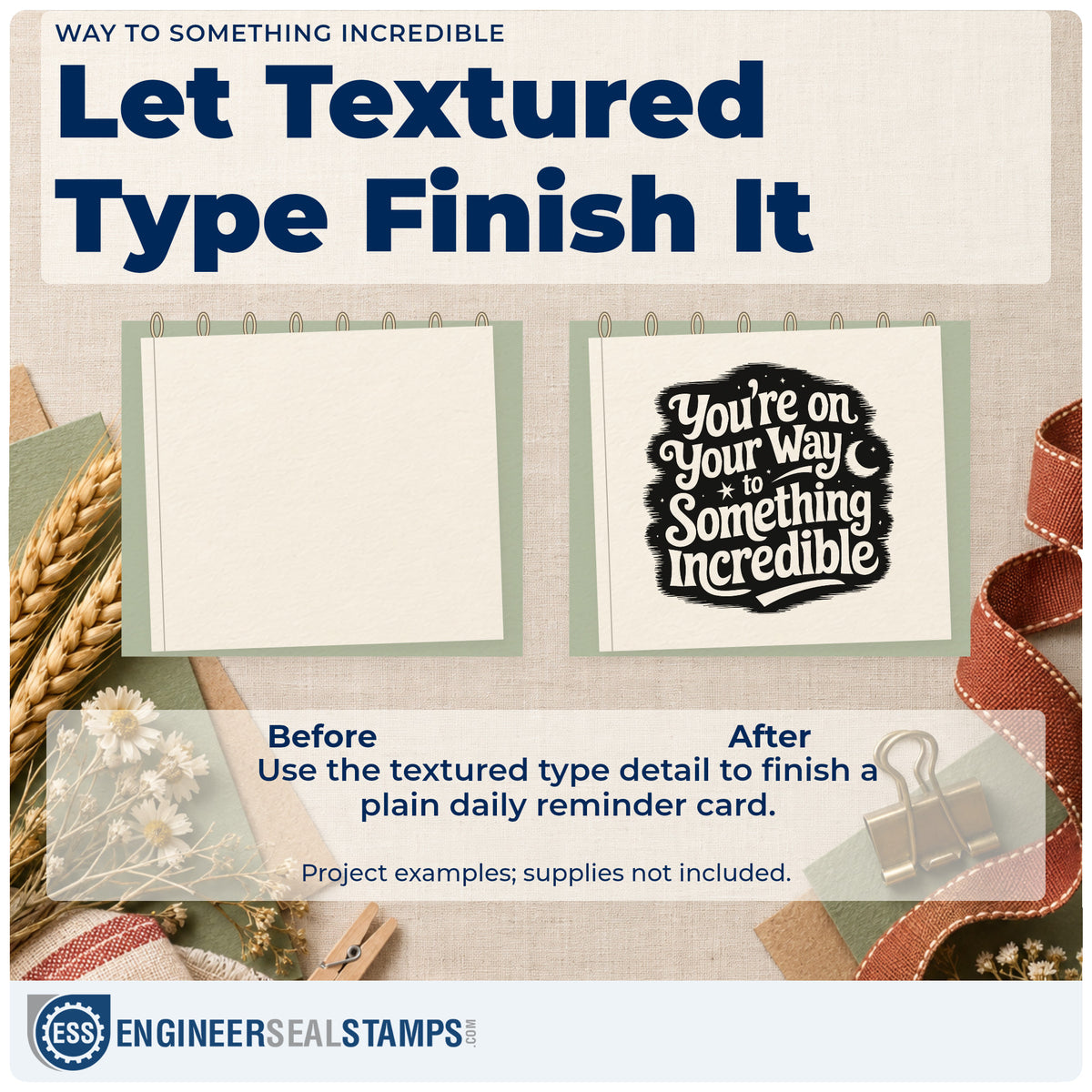 WAY TO SOMETHING INCREDIBLE

Let Textured Type Finish It

You're on Your Way to Something Incredible

Before

After

Use the textured type detail to finish a plain daily reminder card.

Project examples; supplies not included.

ESS ENGINEERSEALSTAMPS.COM