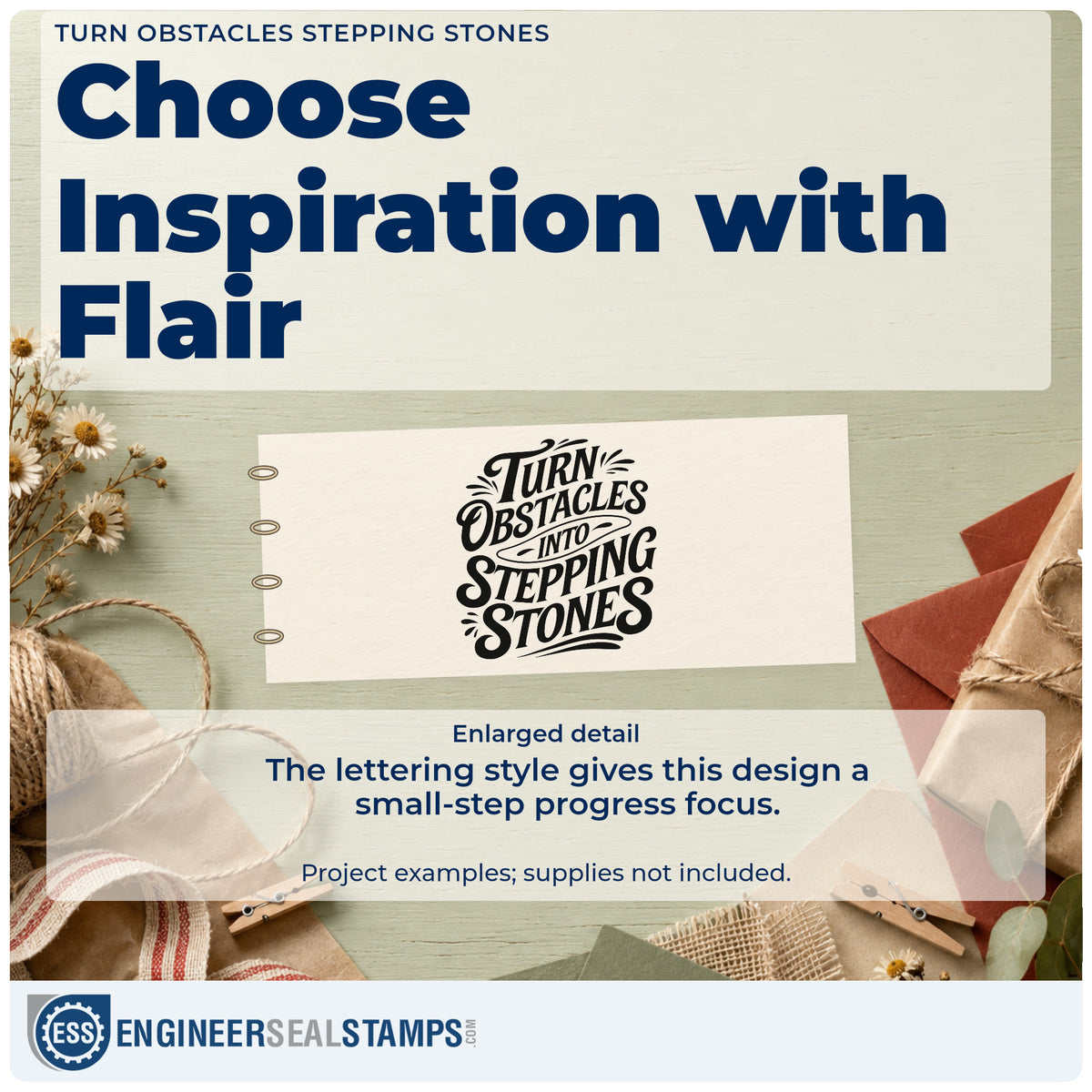 TURN OBSTACLES STEPPING STONES

Choose Inspiration with Flair

TURN OBSTACLES INTO STEPPING STONES

Enlarged detail

The lettering style gives this design a small-step progress focus.

Project examples; supplies not included.

ESS ENGINEERSEALSTAMPS.COM