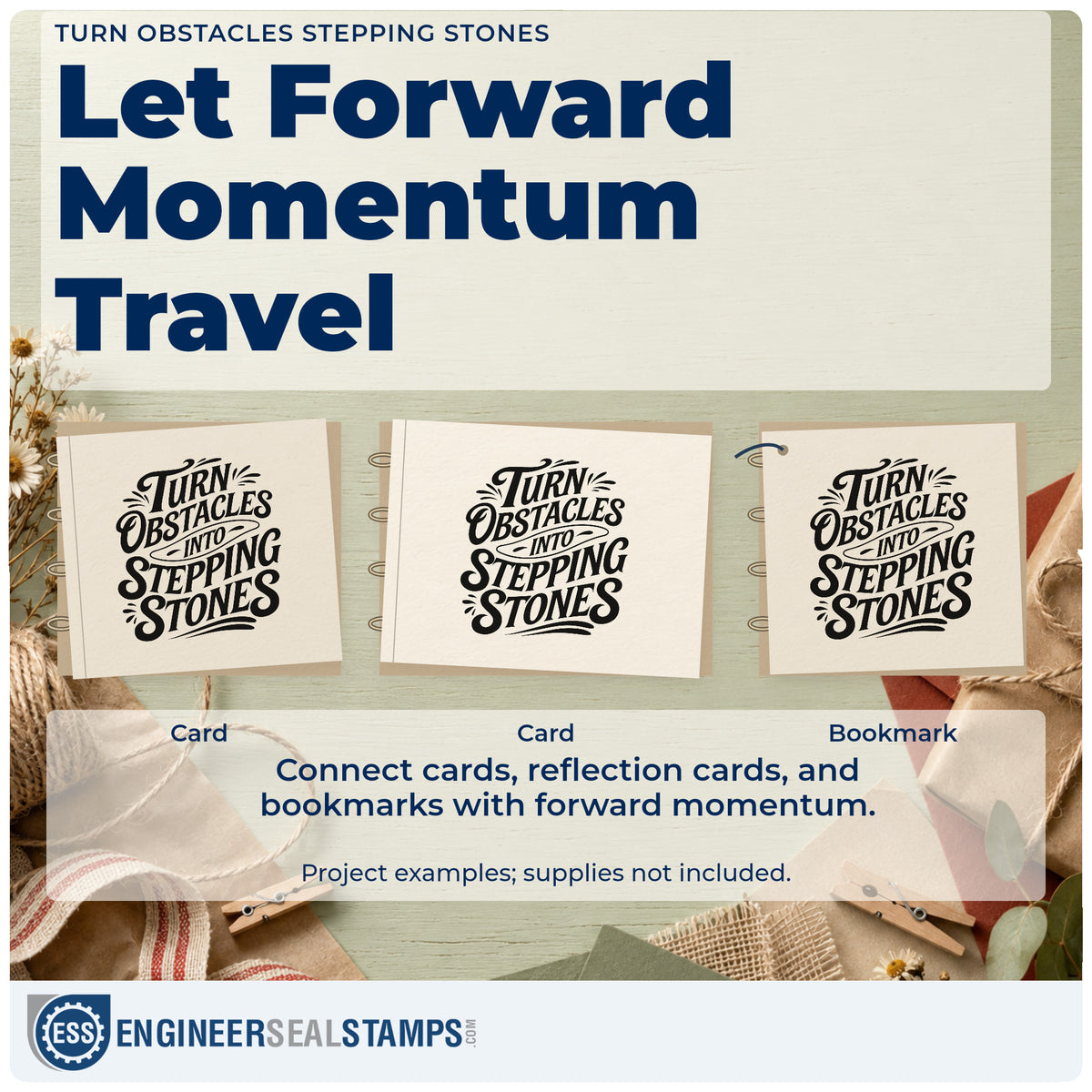 TURN OBSTACLES STEPPING STONES

Let Forward Momentum Travel

TURN OBSTACLES INTO STEPPING STONES

TURN OBSTACLES INTO STEPPING STONES

TURN OBSTACLES INTO STEPPING STONES

Card

Card

Bookmark

Connect cards, reflection cards, and bookmarks with forward momentum.

Project examples; supplies not included.

ESS ENGINEERSEALSTAMPS.COM