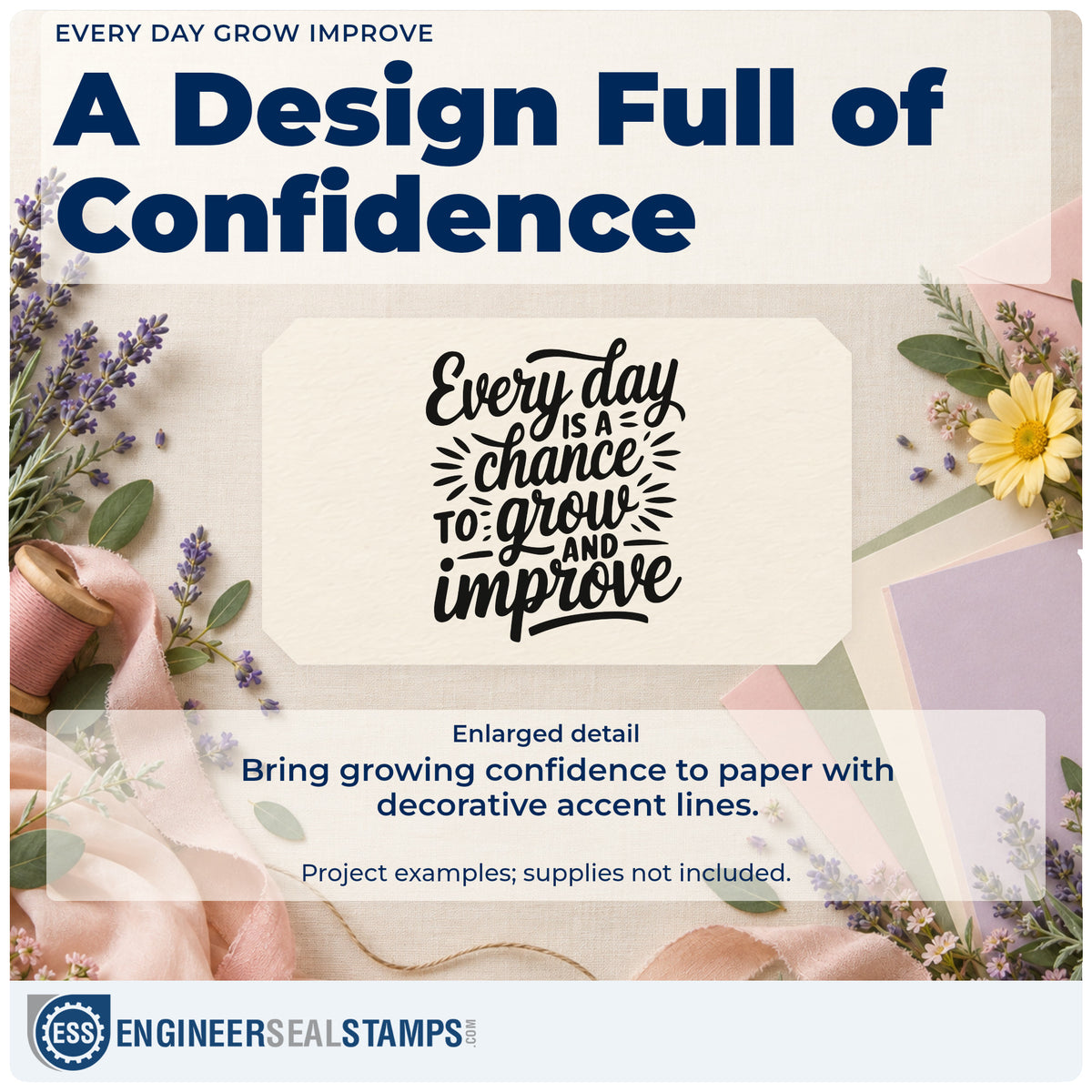 EVERY DAY GROW IMPROVE

A Design Full of Confidence

Every day IS A chance TO grow AND improve

Enlarged detail

Bring growing confidence to paper with decorative accent lines.

Project examples; supplies not included.

ESS ENGINEERSEALSTAMPS.COM