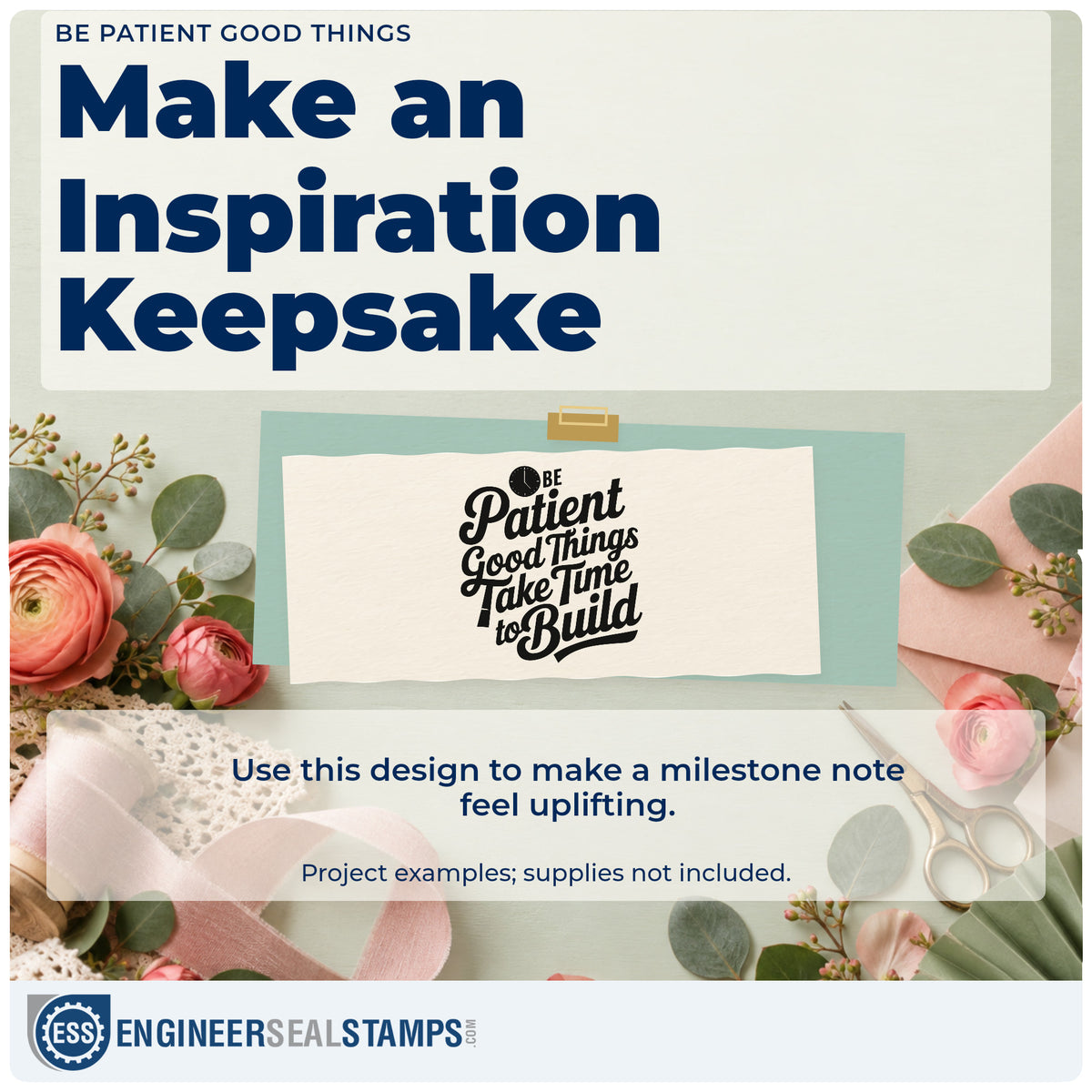 BE PATIENT GOOD THINGS

Make an Inspiration Keepsake

BE
Patient
Good Things
Take Time
to Build

Use this design to make a milestone note feel uplifting.

Project examples; supplies not included.

ESS ENGINEERSEALSTAMPS.COM